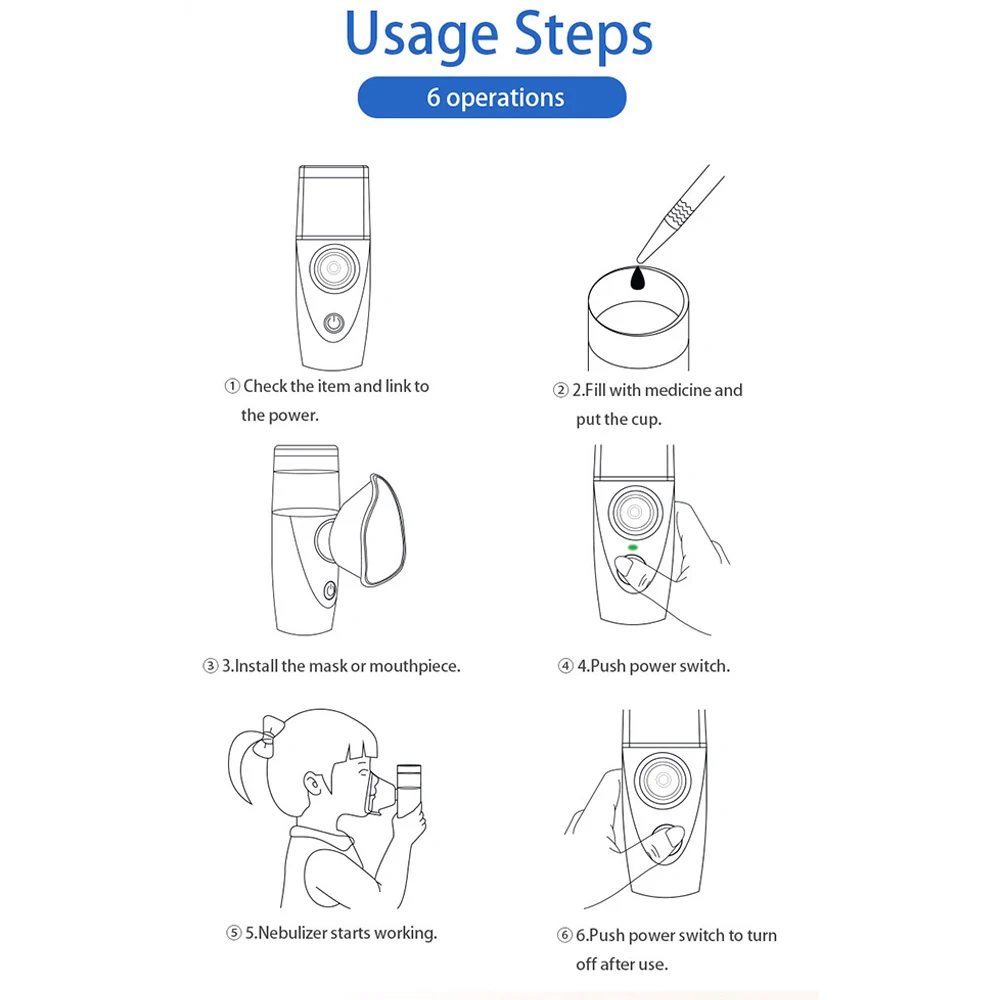 Usage Steps

6 operations

① Check the item and link to the power.

② 2.Fill with medicine and put the cup.

③ 3.Install the mask or mouthpiece.

④ 4.Push power switch.

⑤ 5.Nebulizer starts working.

⑥ 6.Push power switch to turn off after use.