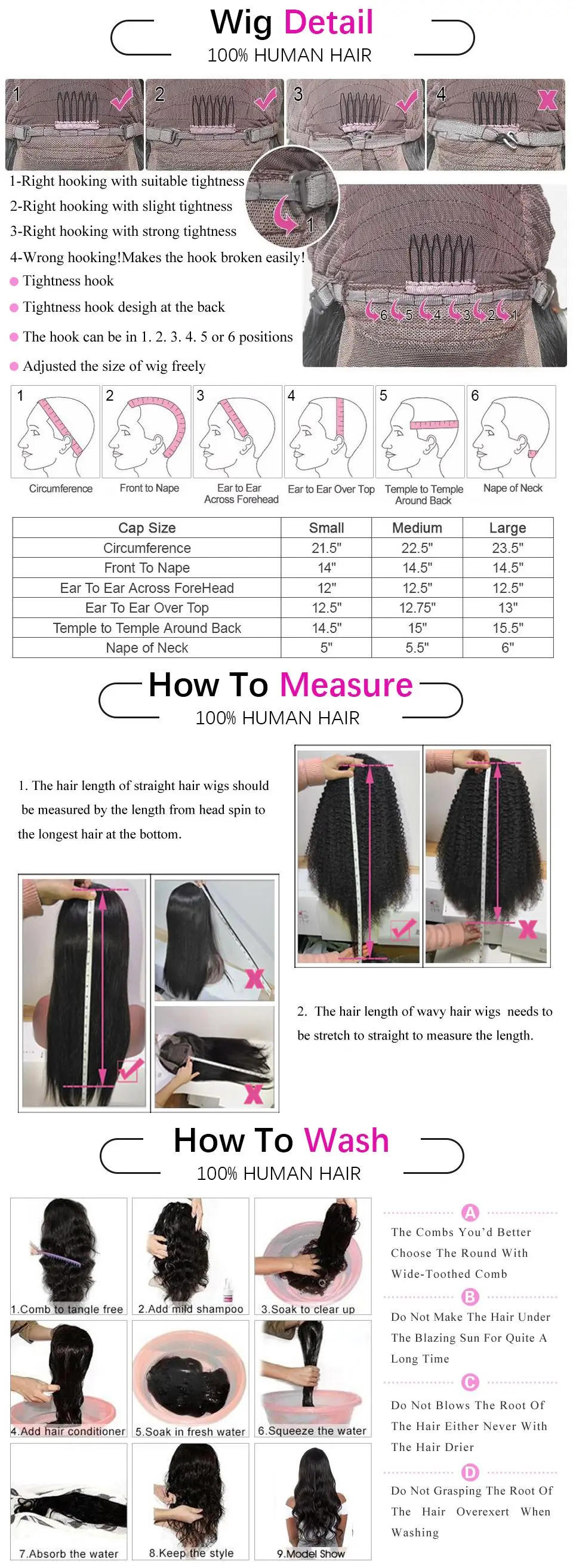 Wig Detail
100% HUMAN HAIR

1 2 3 4

1-Right hooking with suitable tightness
2-Right hooking with slight tightness
3-Right hooking with strong tightness
4-Wrong hooking!Makes the hook broken easily!
Tightness hook
Tightness hook desigh at the back
The hook can be in 1. 2. 3. 4. 5 or 6 positions
Adjusted the size of wig freely

1 6 5 4 3 2 1

1 Circumference
2 Front to Nape
3 Ear to Ear Across Forehead
4 Ear to Ear Over Top
5 Temple to Temple Around Back
6 Nape of Neck

| Cap Size | Small | Medium | Large |
|---|---|---|---|
| Circumference | 21.5" | 22.5" | 23.5" |
| Front To Nape | 14" | 14.5" | 14.5" |
| Ear To Ear Across ForeHead | 12" | 12.5" | 12.5" |
| Ear To Ear Over Top | 12.5" | 12.75" | 13" |
| Temple to Temple Around Back | 14.5" | 15" | 15.5" |
| Nape of Neck | 5" | 5.5" | 6" |

How To Measure
100% HUMAN HAIR

1. The hair length of straight hair wigs should be measured by the length from head spin to the longest hair at the bottom.

2. The hair length of wavy hair wigs needs to be stretch to straight to measure the length.

How To Wash
100% HUMAN HAIR

1.Comb to tangle free
2.Add mild shampoo
3.Soak to clear up
4.Add hair conditioner
5.Soak in fresh water
6.Squeeze the water
7.Absorb the water
8.Keep the style
9.Model Show

A
The Combs You'd Better Choose The Round With Wide-Toothed Comb
B
Do Not Make The Hair Under The Blazing Sun For Quite A Long Time
C
Do Not Blows The Root Of The Hair Either Never With The Hair Drier
D
Do Not Grasping The Root Of The Hair Overexert When Washing