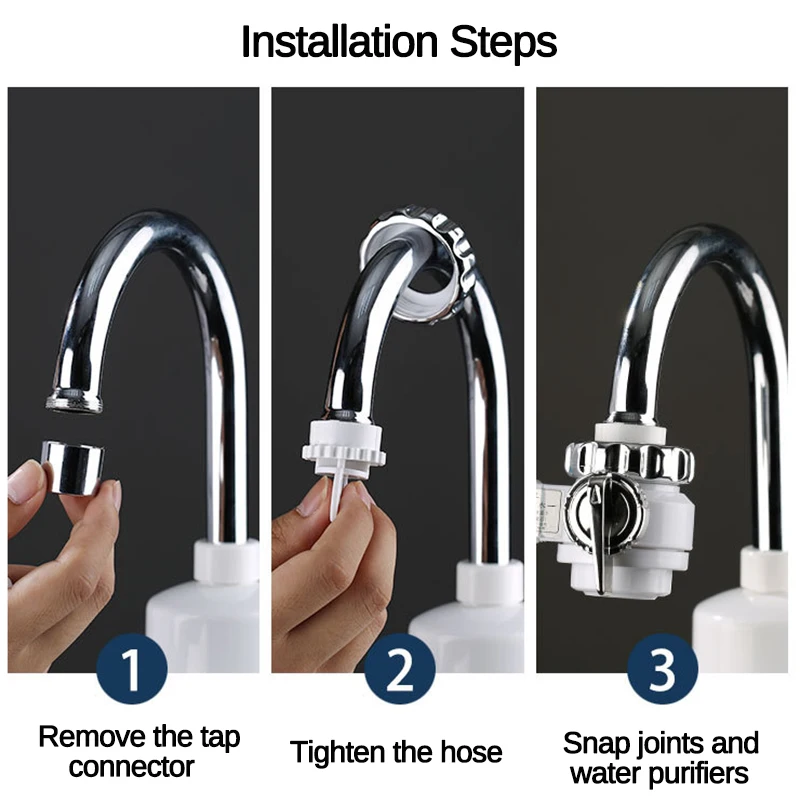 Installation Steps

1

Remove the tap connector

2

Tighten the hose

3

Snap joints and water purifiers