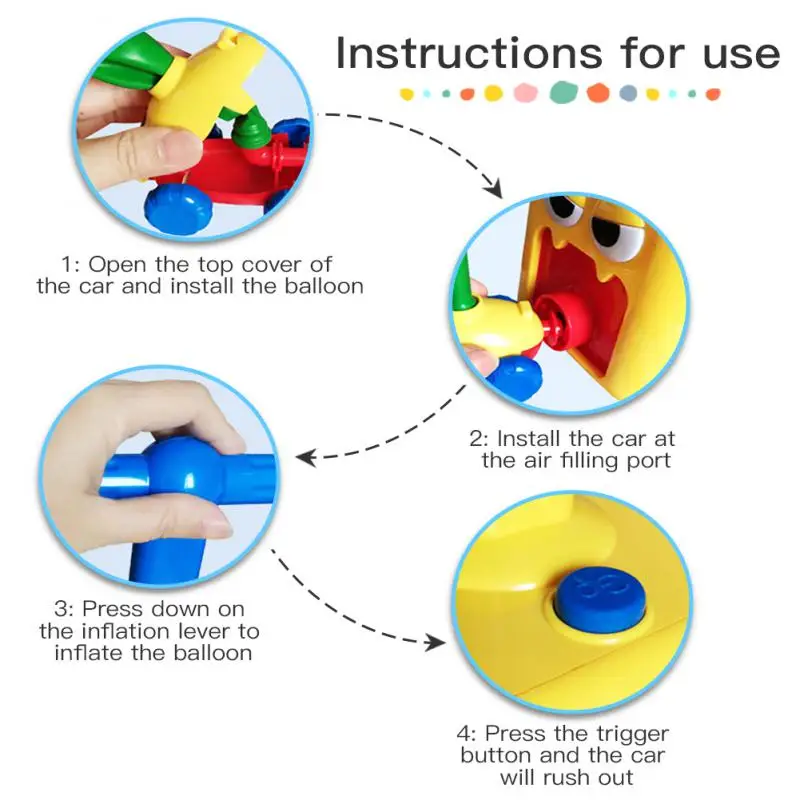 Instructions for use

1: Open the top cover of the car and install the balloon

2: Install the car at the air filling port

3: Press down on the inflation lever to inflate the balloon

4: Press the trigger button and the car will rush out