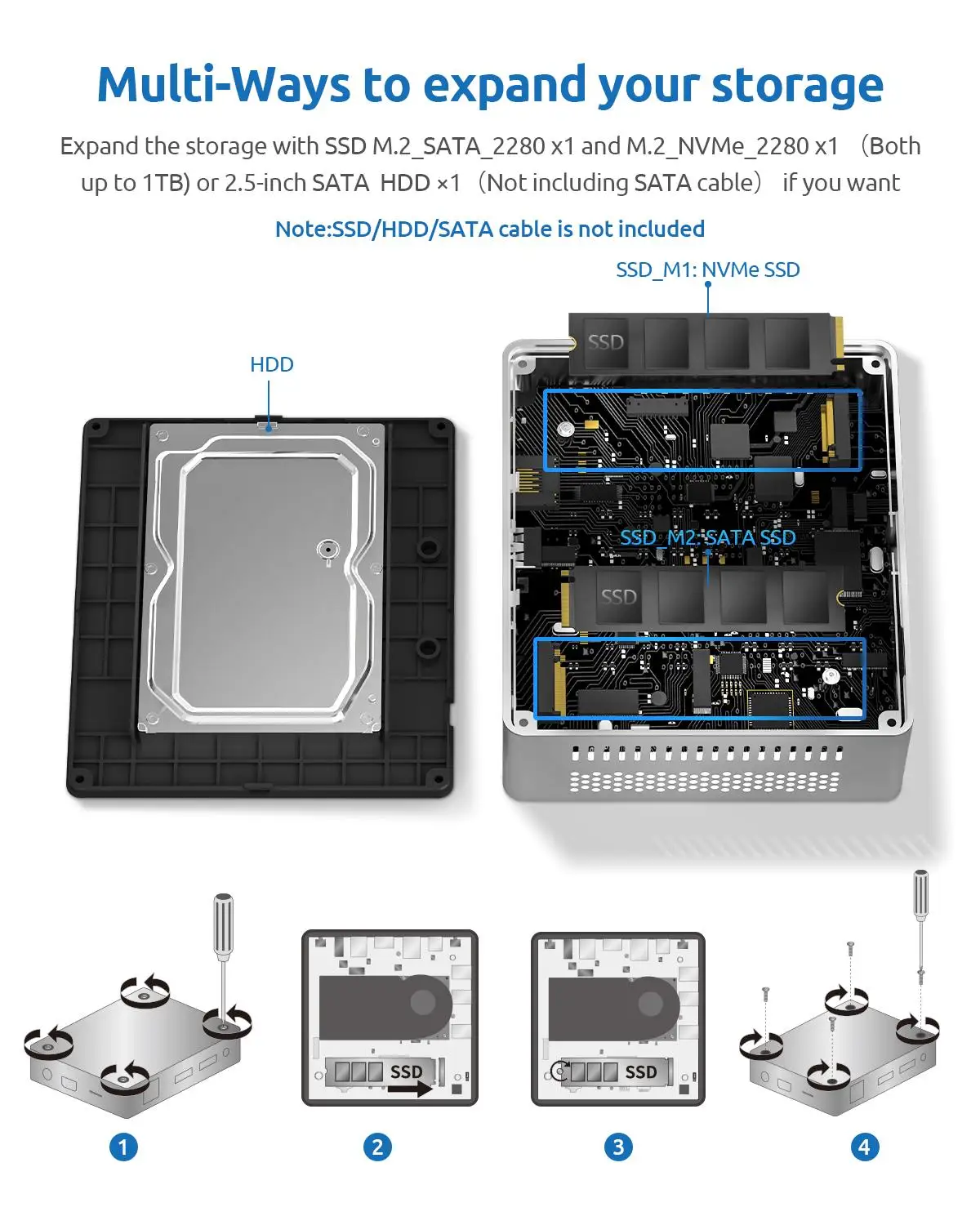 Multi-Ways to expand your storage

Expand the storage with SSD M.2_SATA_2280 x1 and M.2_NVMe_2280 x1 （Both up to 1TB) or 2.5-inch SATA HDD ×1 （Not including SATA cable） if you want

Note:SSD/HDD/SATA cable is not included

SSD_M1: NVMe SSD

HDD

SSD

SSD_M2: SATA SSD

SSD

SSD

SSD

1

2

3

4