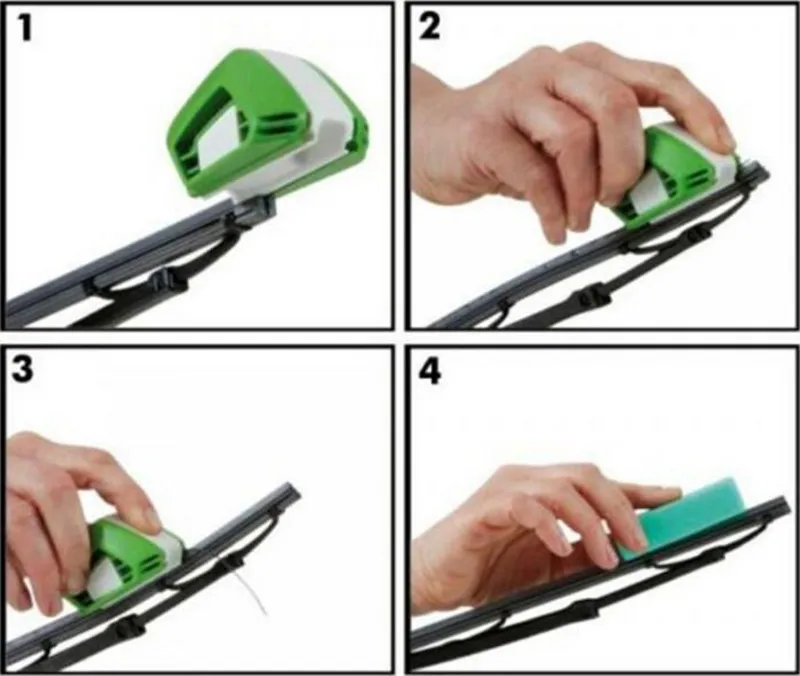 1

2

3

4