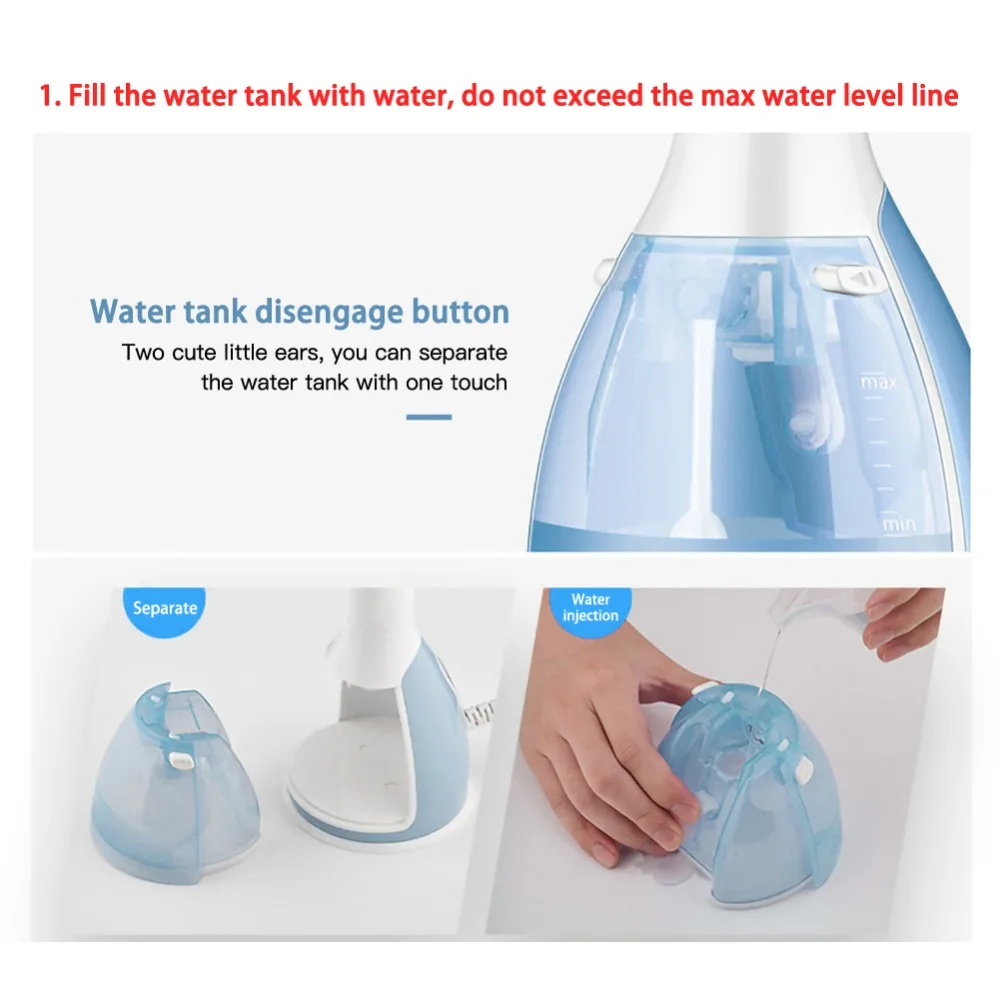 1. Fill the water tank with water, do not exceed the max water level line

Water tank disengage button

Two cute little ears, you can separate the water tank with one touch

max

min

Separate

Water injection