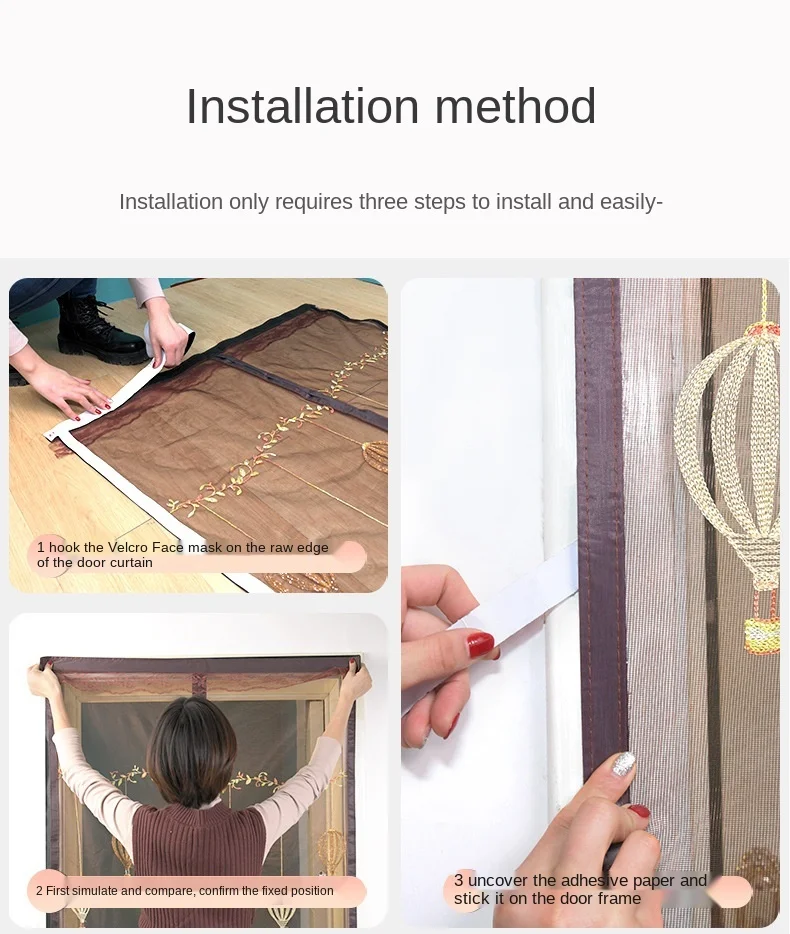 Installation method

Installation only requires three steps to install and easily-

1 hook the Velcro Face mask on the raw edge of the door curtain

2 First simulate and compare, confirm the fixed position

3 uncover the adhesive paper and stick it on the door frame