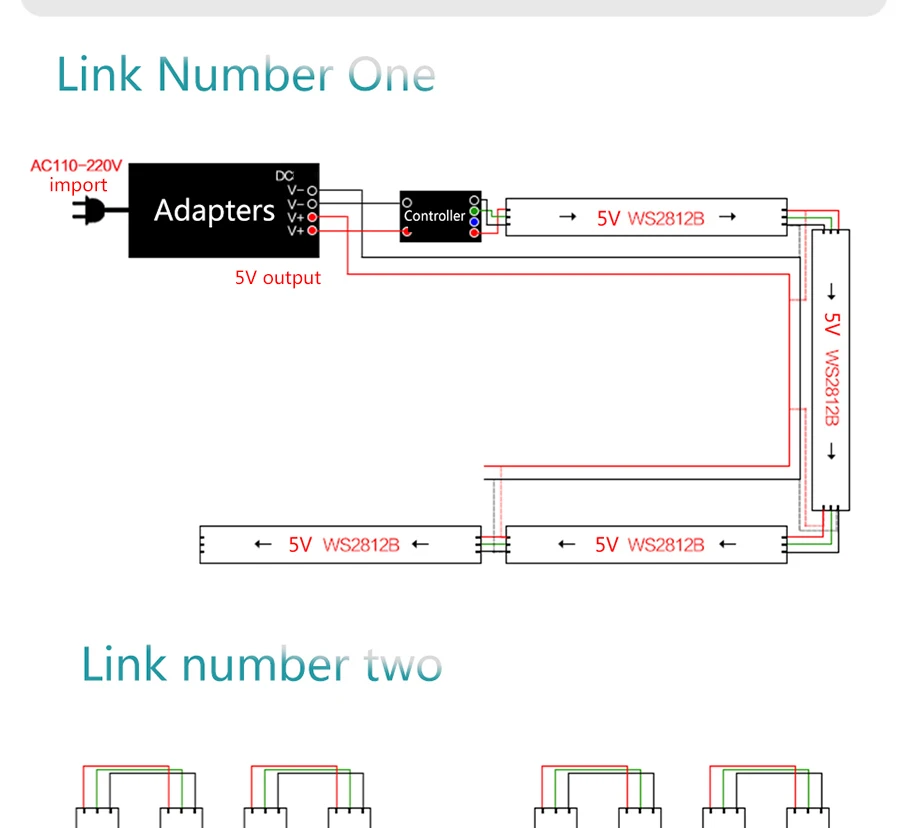 Link Number One

AC110-220V
import

Adapters

DC
V-
V-
V+
V+

5V output

Controller

→ 5V WS2812B →

↓ 5V WS2812B ↓

← 5V WS2812B ←

← 5V WS2812B ←

Link number two