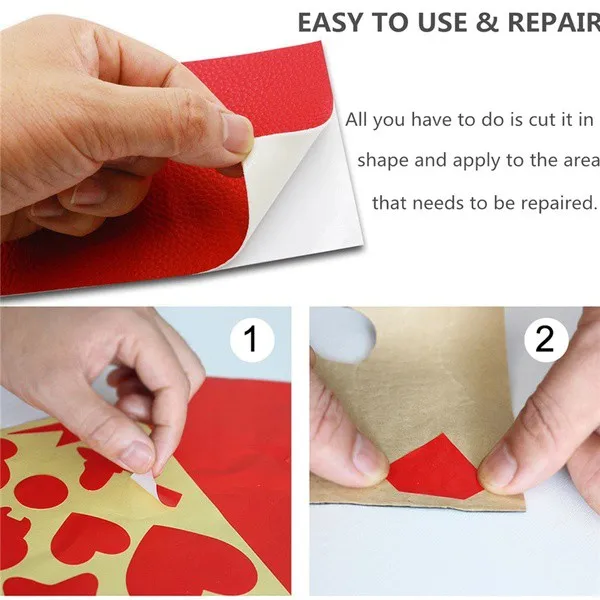 EASY TO USE & REPAIR

All you have to do is cut it in shape and apply to the area that needs to be repaired.

1

2