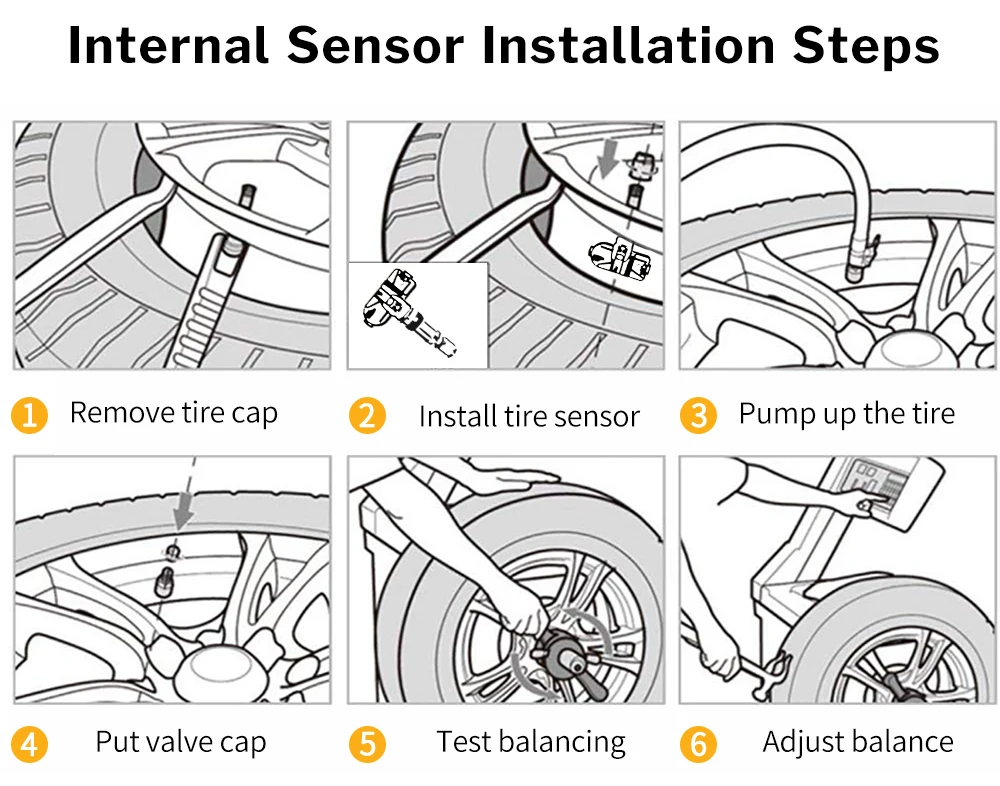 Internal Sensor Installation Steps

1 Remove tire cap

2 Install tire sensor

3 Pump up the tire

4 Put valve cap

5 Test balancing

6 Adjust balance