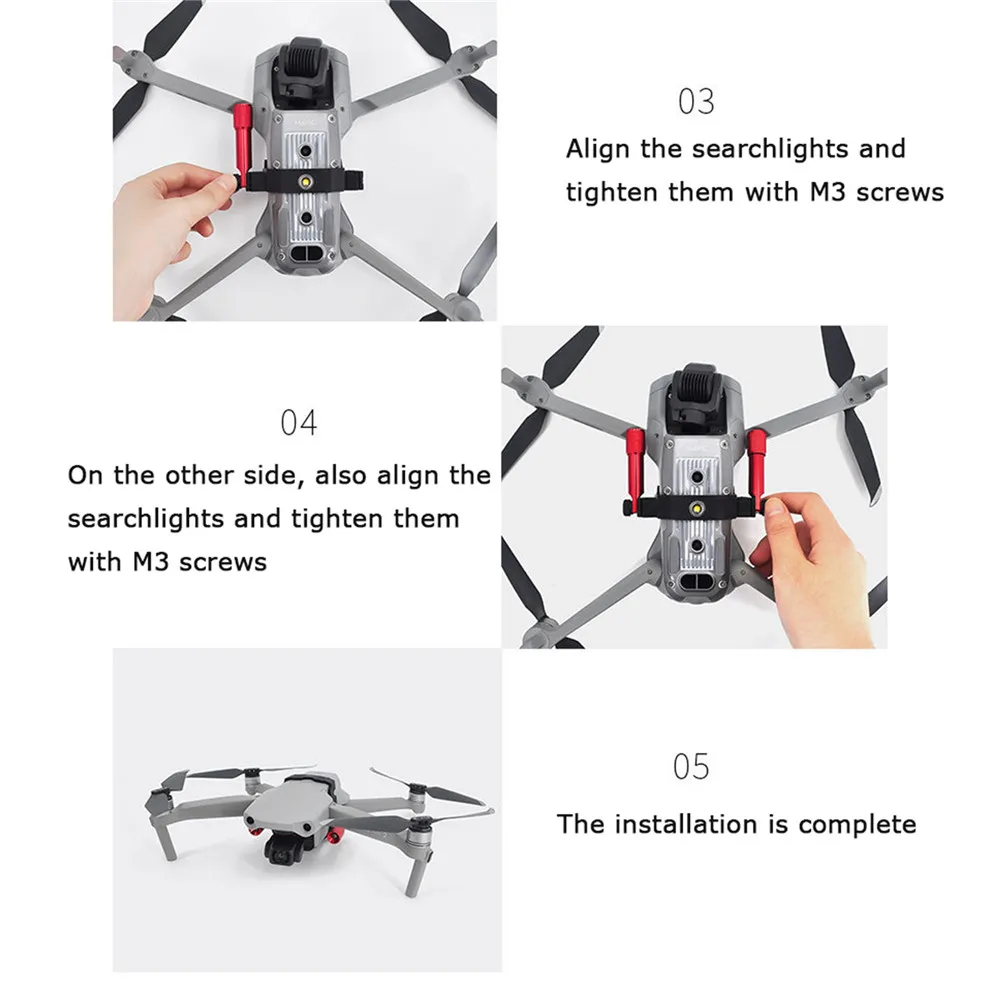 03

Align the searchlights and tighten them with M3 screws

04

On the other side, also align the searchlights and tighten them with M3 screws

05

The installation is complete