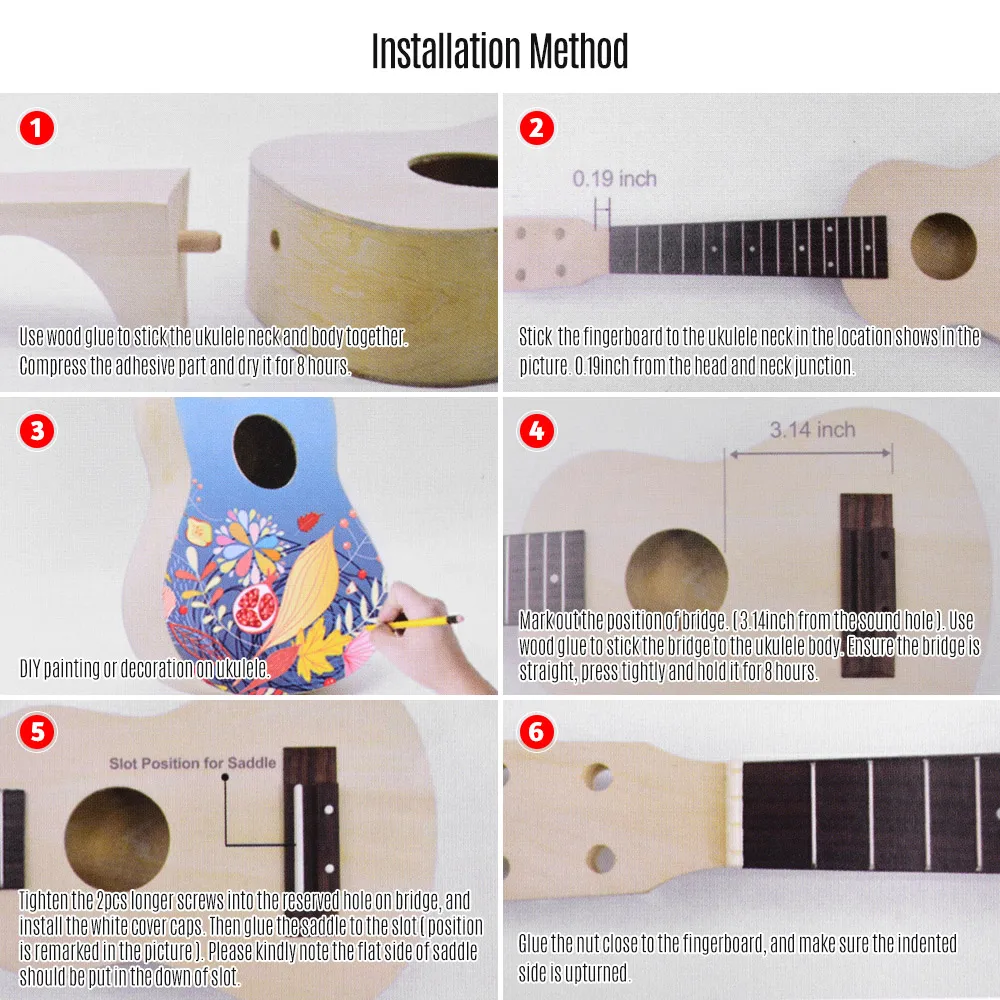 Installation Method

1

Use wood glue to stick the ukulele neck and body together. Compress the adhesive part and dry it for 8 hours.

2

0.19 inch

Stick the fingerboard to the ukulele neck in the location shows in the picture. 0.19inch from the head and neck junction.

3

DIY painting or decoration on ukulele.

4

3.14 inch

Mark out the position of bridge. ( 3.14inch from the sound hole ). Use wood glue to stick the bridge to the ukulele body. Ensure the bridge is straight, press tightly and hold it for 8 hours.

5

Slot Position for Saddle

Tighten the 2pcs longer screws into the reserved hole on bridge, and install the white cover caps. Then glue the saddle to the slot ( position is remarked in the picture ). Please kindly note the flat side of saddle should be put in the down of slot.

6

Glue the nut close to the fingerboard, and make sure the indented side is upturned.