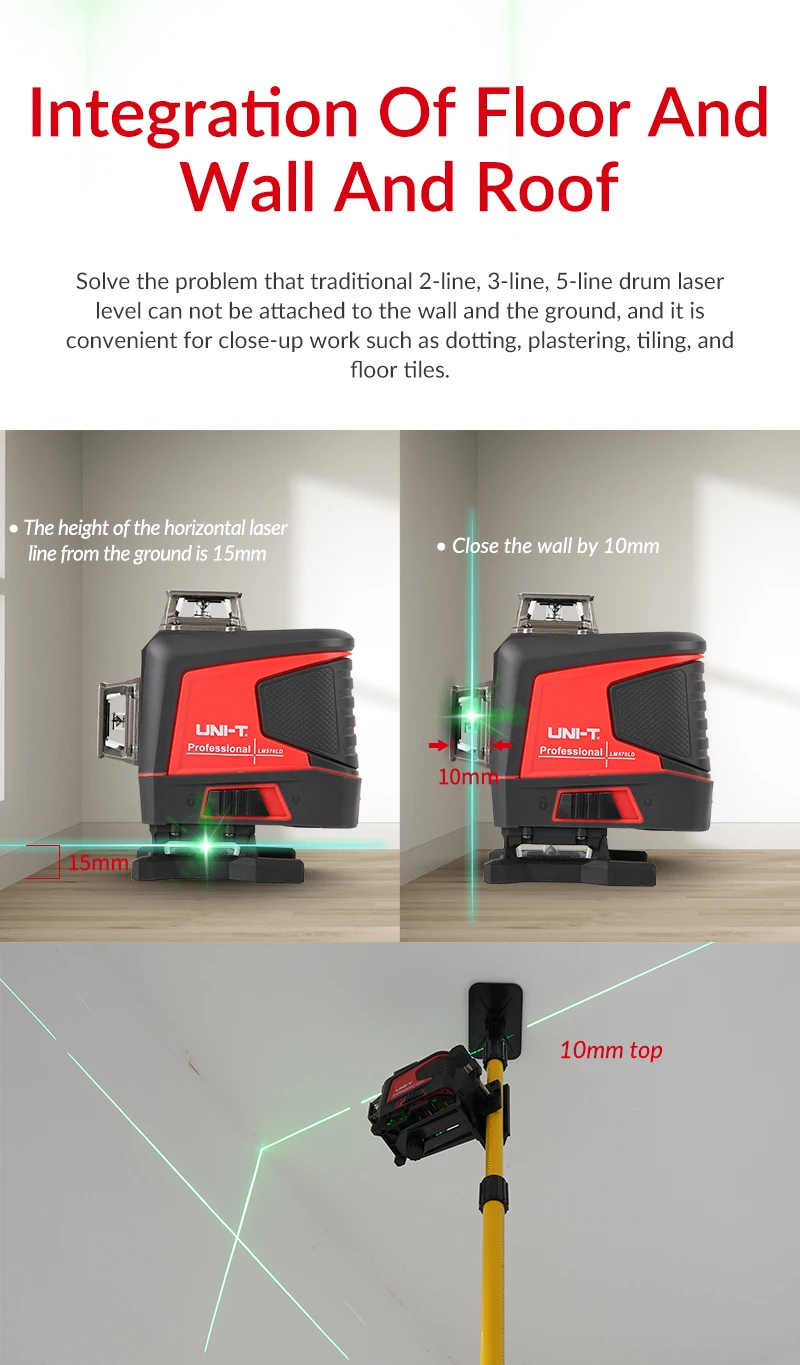 Integration Of Floor And Wall And Roof

Solve the problem that traditional 2-line, 3-line, 5-line drum laser level can not be attached to the wall and the ground, and it is convenient for close-up work such as dotting, plastering, tiling, and floor tiles.

• The height of the horizontal laser line from the ground is 15mm

UNI-T
Professional LM576LD

15mm

• Close the wall by 10mm

UNI-T
Professional LM576LD

10mm

10mm top