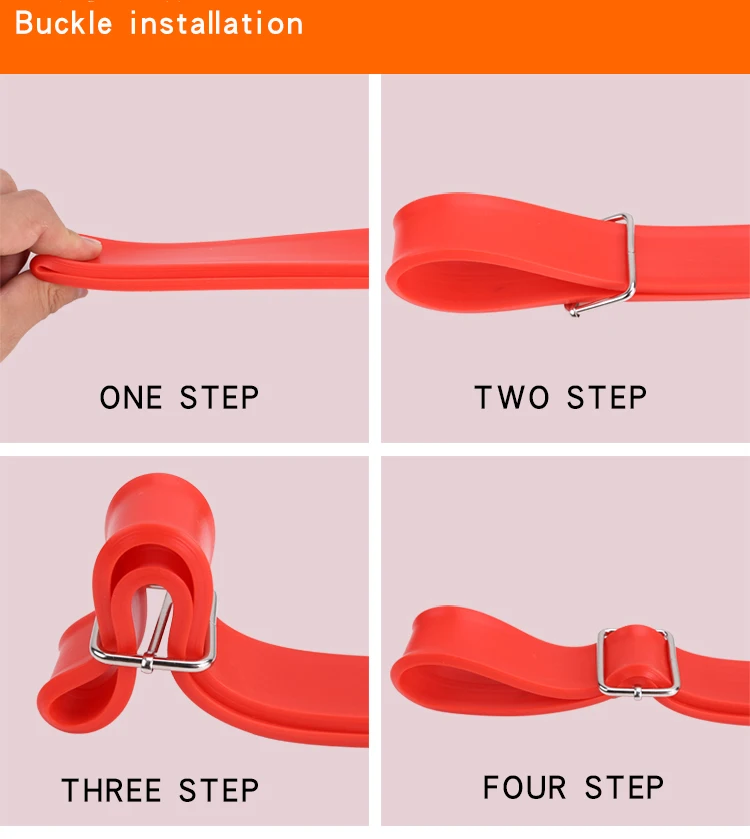 Buckle installation

ONE STEP

TWO STEP

THREE STEP

FOUR STEP