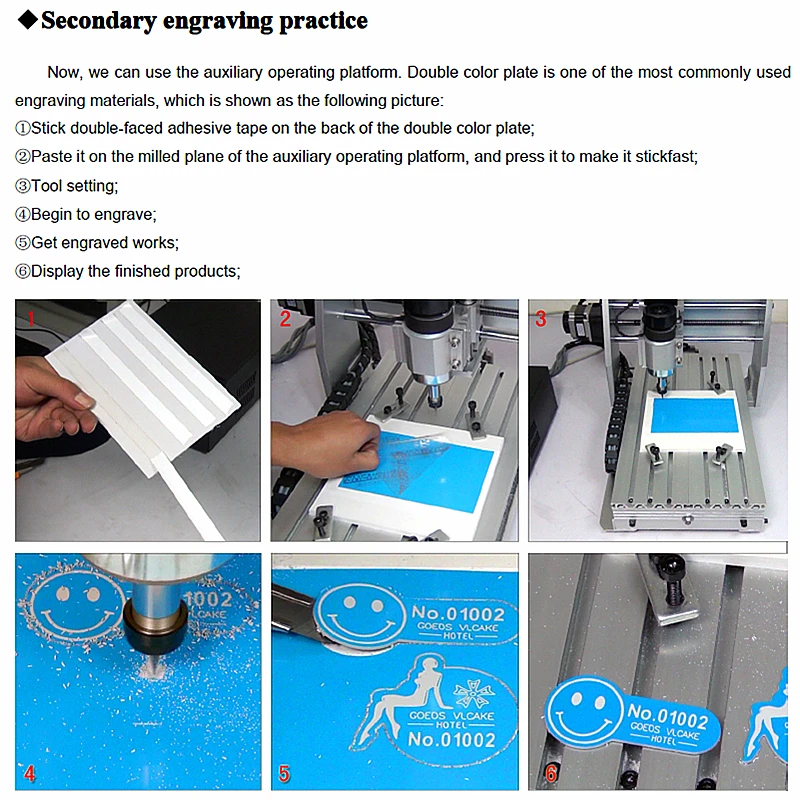 ◆Secondary engraving practice

Now, we can use the auxiliary operating platform. Double color plate is one of the most commonly used engraving materials, which is shown as the following picture:
①Stick double-faced adhesive tape on the back of the double color plate;
②Paste it on the milled plane of the auxiliary operating platform, and press it to make it stickfast;
③Tool setting;
④Begin to engrave;
⑤Get engraved works;
⑥Display the finished products;

1

2

3

1002
VLCAKE

4

No.01002
GOEDS VLCAKE
HOTEL

GOEDS VLCAKE
HOTEL
No.01002

5

No.01002
GOEDS VLCAKE
HOTEL

6