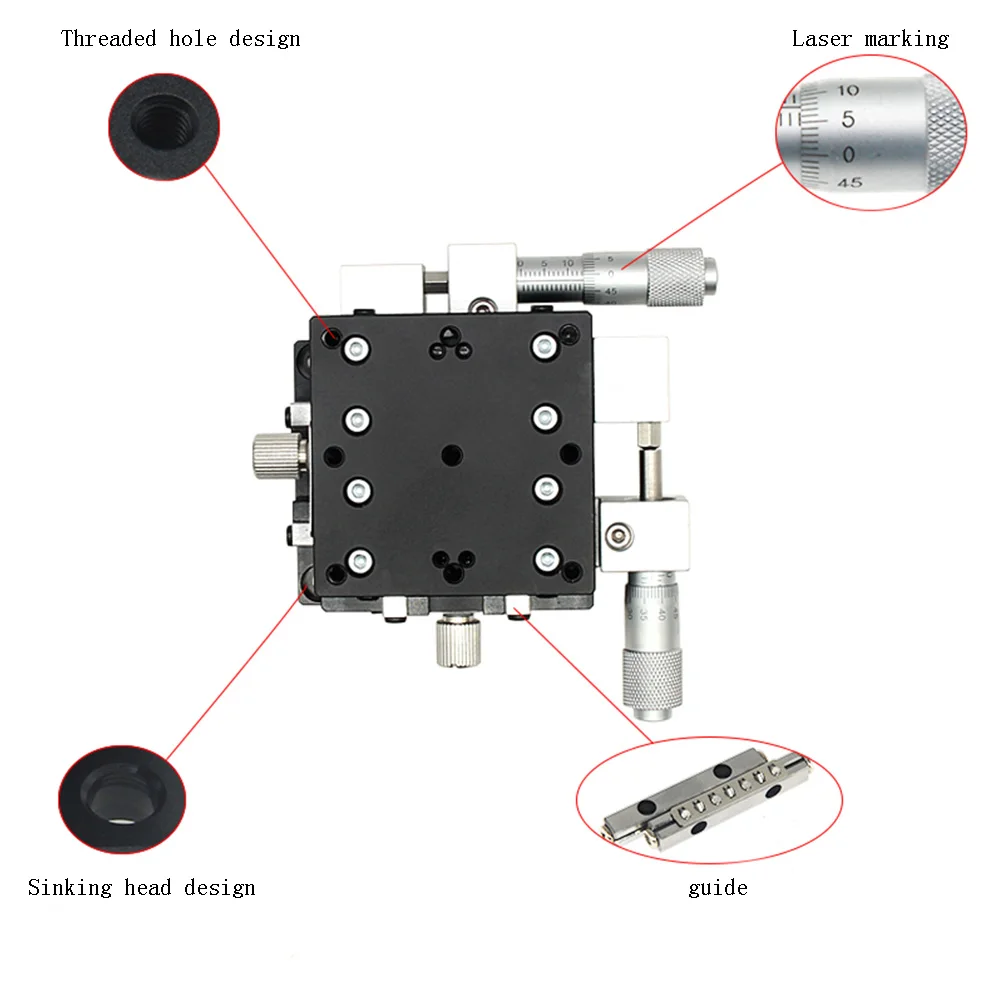 Threaded hole design

Laser marking

10
5
0
45

0 5 10
5
0
45

45
40
35

Sinking head design

guide