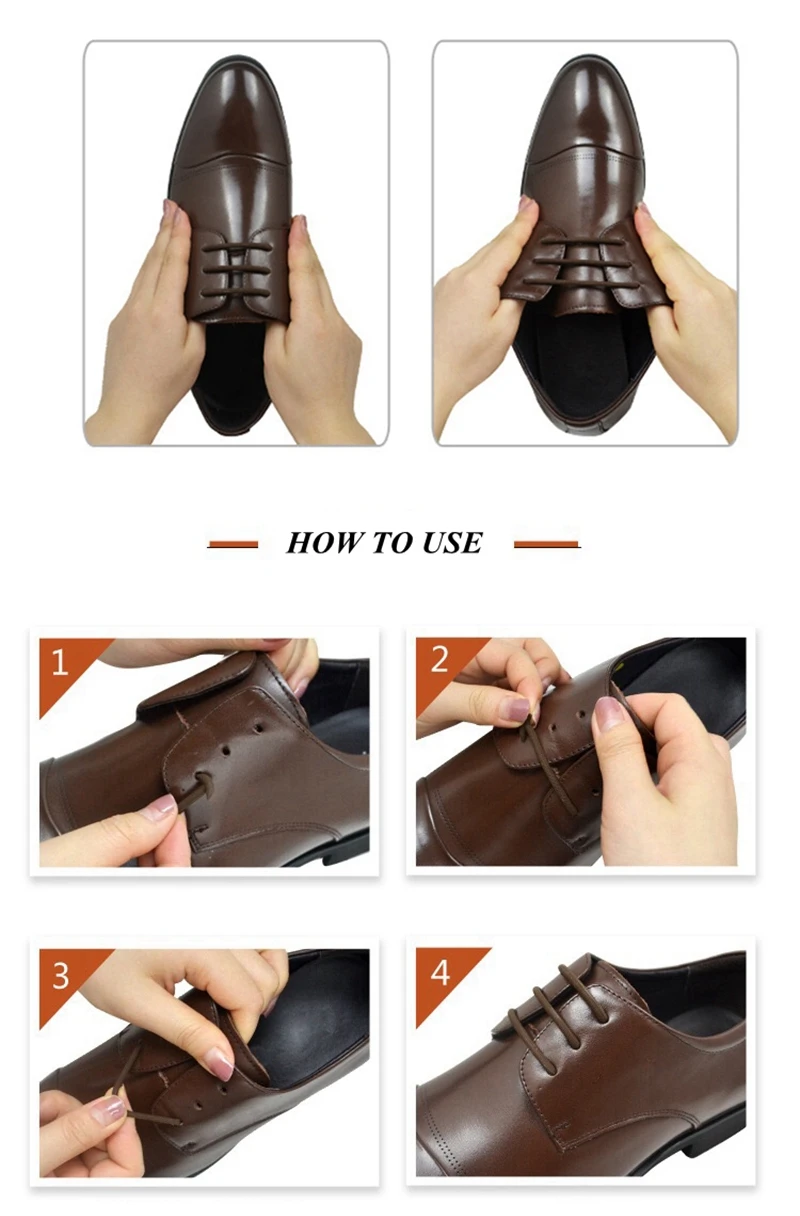 HOW TO USE

1

2

3

4