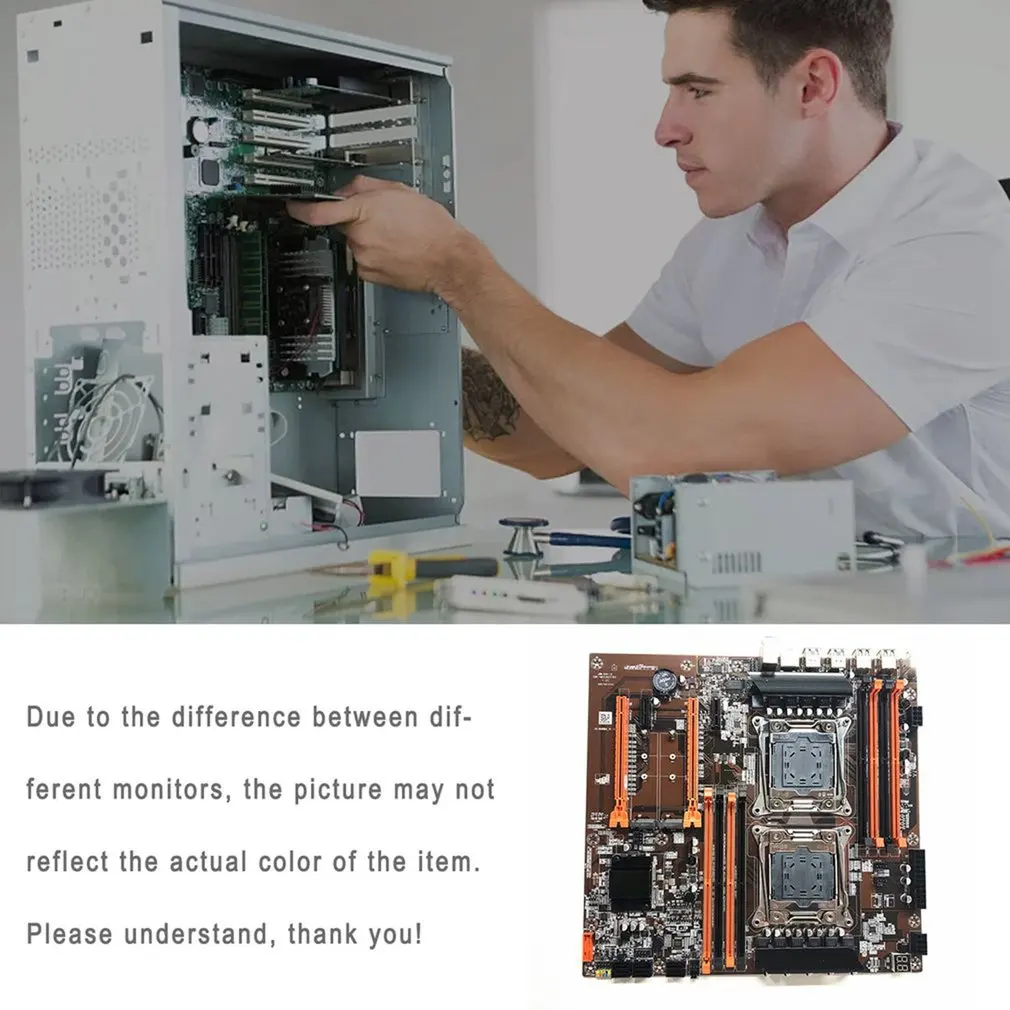 Due to the difference between different monitors, the picture may not reflect the actual color of the item. Please understand, thank you!