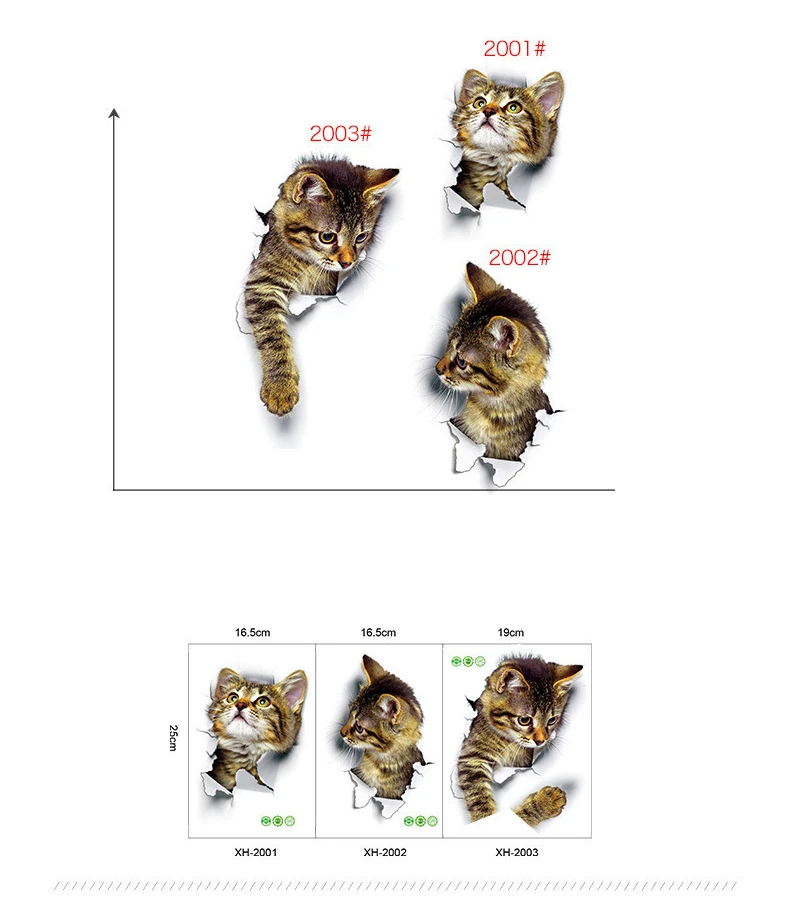 2001#

2003#

2002#

16.5cm

16.5cm

19cm

25cm

XH-2001

XH-2002

XH-2003