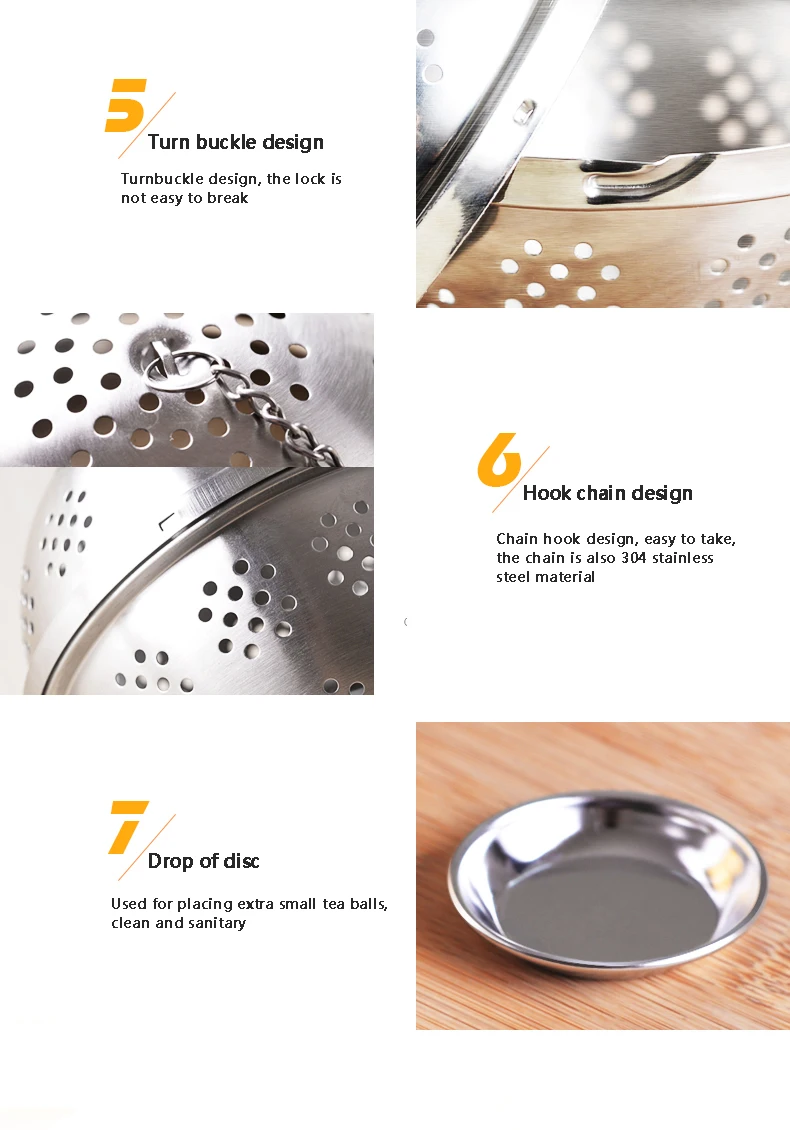 5

Turn buckle design

Turnbuckle design, the lock is not easy to break

6

Hook chain design

Chain hook design, easy to take, the chain is also 304 stainless steel material

7

Drop of disc

Used for placing extra small tea balls, clean and sanitary