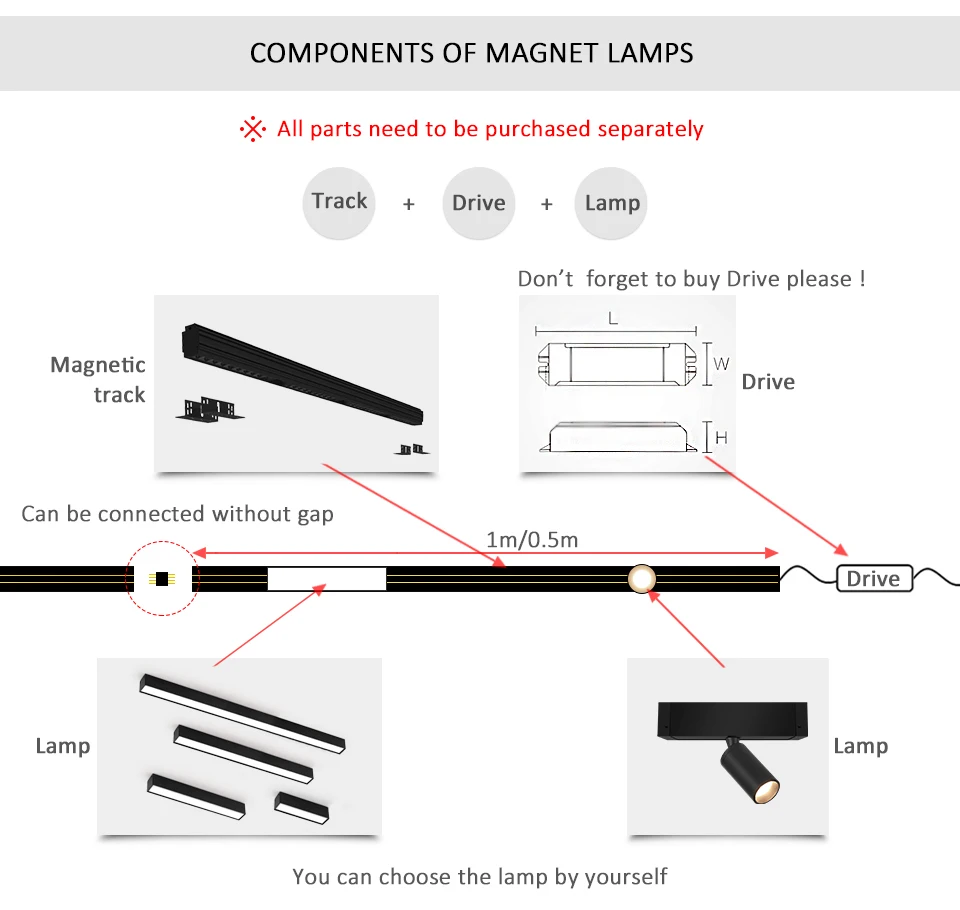 COMPONENTS OF MAGNET LAMPS

※ All parts need to be purchased separately

Track + Drive + Lamp

Don't forget to buy Drive please !

Magnetic track

L

W

H

Drive

Can be connected without gap

1m/0.5m

Drive

Lamp

Lamp

You can choose the lamp by yourself