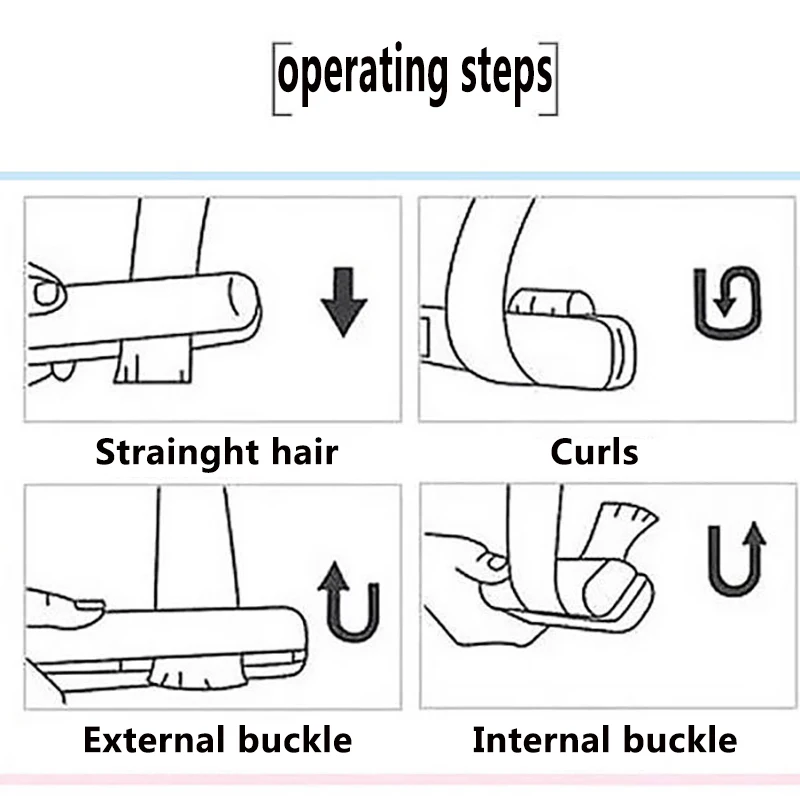 [operating steps]

Strainght hair

Curls

External buckle

Internal buckle