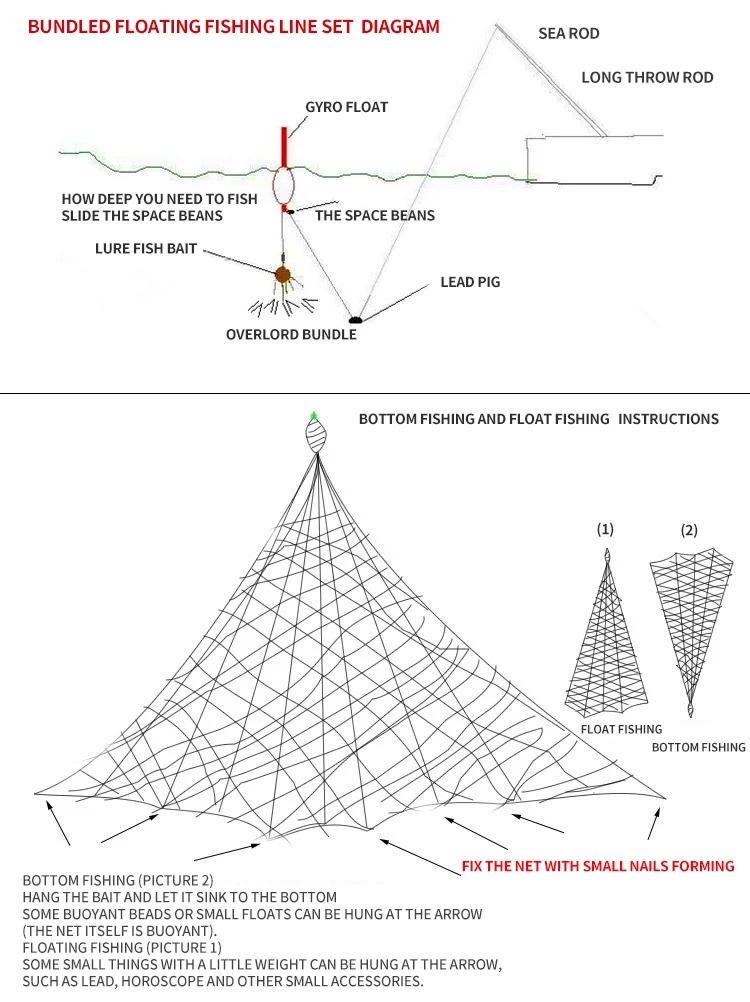 BUNDLED FLOATING FISHING LINE SET DIAGRAM

SEA ROD

LONG THROW ROD

GYRO FLOAT

HOW DEEP YOU NEED TO FISH SLIDE THE SPACE BEANS

THE SPACE BEANS

LURE FISH BAIT

LEAD PIG

OVERLORD BUNDLE

BOTTOM FISHING AND FLOAT FISHING INSTRUCTIONS

(1)

(2)

FLOAT FISHING

BOTTOM FISHING

FIX THE NET WITH SMALL NAILS FORMING

BOTTOM FISHING (PICTURE 2)
HANG THE BAIT AND LET IT SINK TO THE BOTTOM
SOME BUOYANT BEADS OR SMALL FLOATS CAN BE HUNG AT THE ARROW
(THE NET ITSELF IS BUOYANT).
FLOATING FISHING (PICTURE 1)
SOME SMALL THINGS WITH A LITTLE WEIGHT CAN BE HUNG AT THE ARROW,
SUCH AS LEAD, HOROSCOPE AND OTHER SMALL ACCESSORIES.