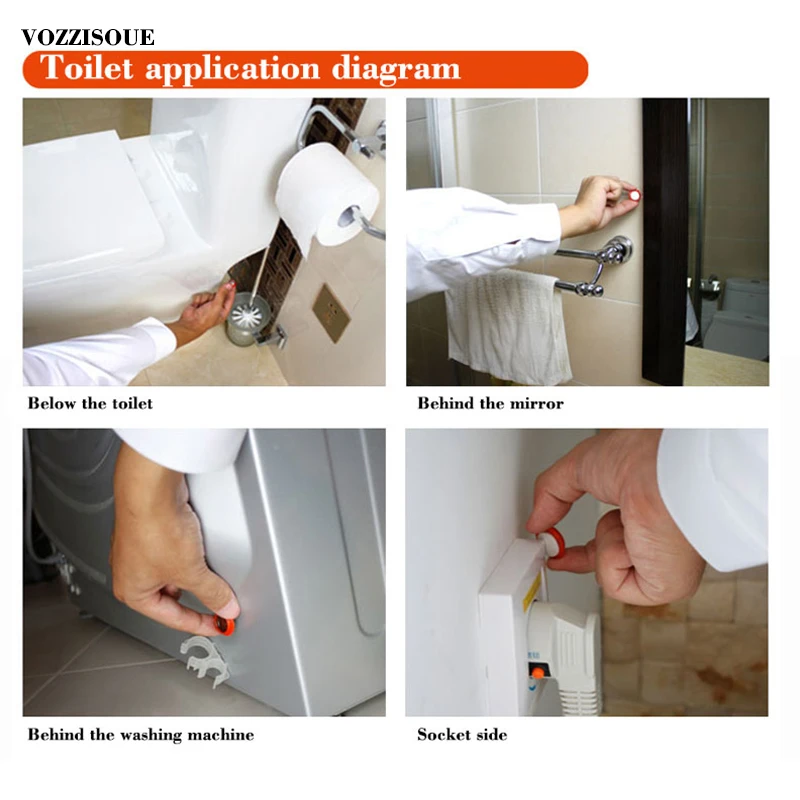 VOZZISOUE

Toilet application diagram

Below the toilet

Behind the mirror

Behind the washing machine

Socket side