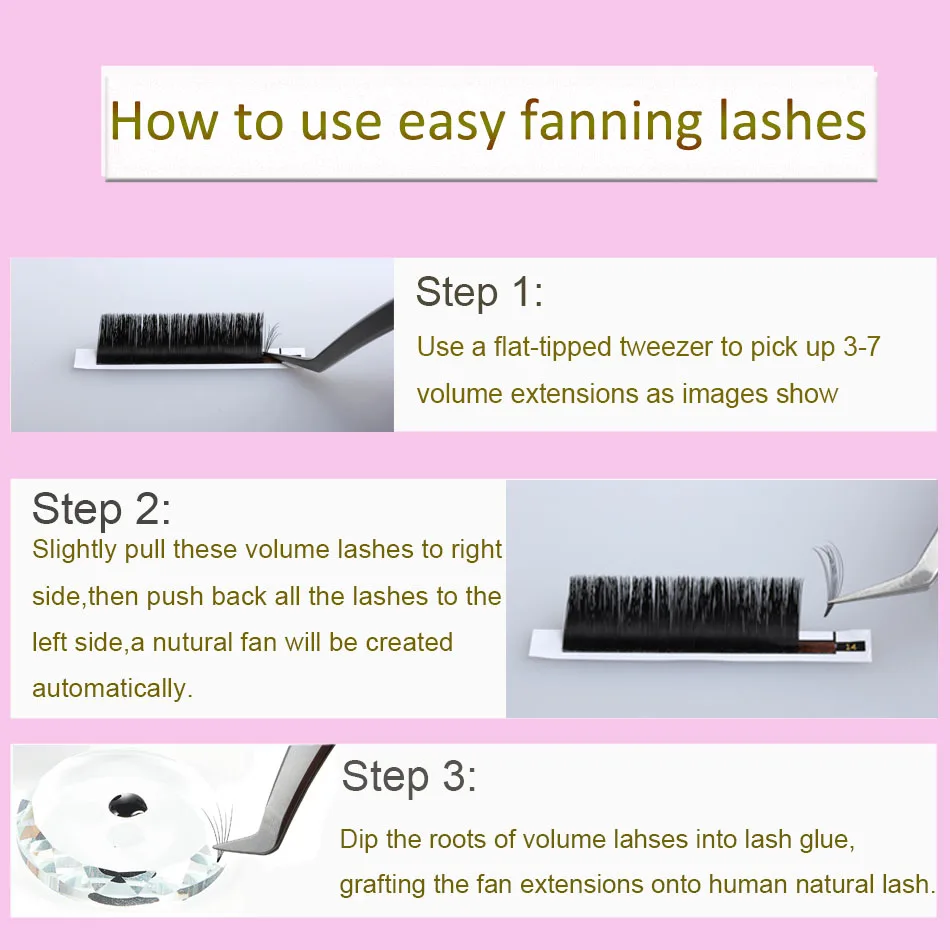 How to use easy fanning lashes

Step 1:
Use a flat-tipped tweezer to pick up 3-7 volume extensions as images show

Step 2:
Slightly pull these volume lashes to right side,then push back all the lashes to the left side,a nutural fan will be created automatically.

14

Step 3:
Dip the roots of volume lahses into lash glue, grafting the fan extensions onto human natural lash.