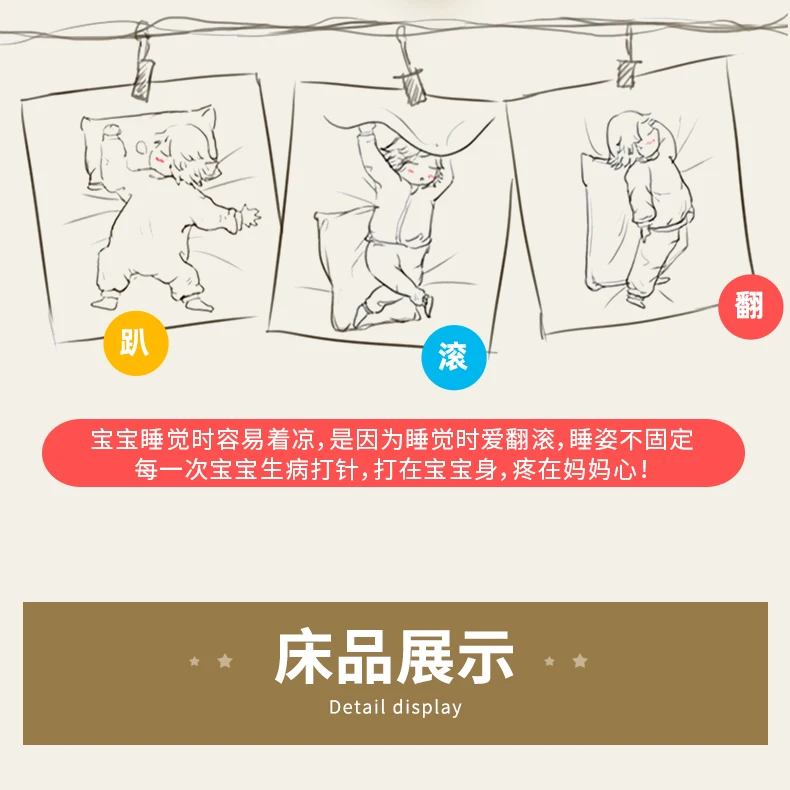 趴

滚

翻

宝宝睡觉时容易着凉，是因为睡觉时爱翻滚，睡姿不固定
每一次宝宝生病打针，打在宝宝身，疼在妈妈心！

床品展示
Detail display