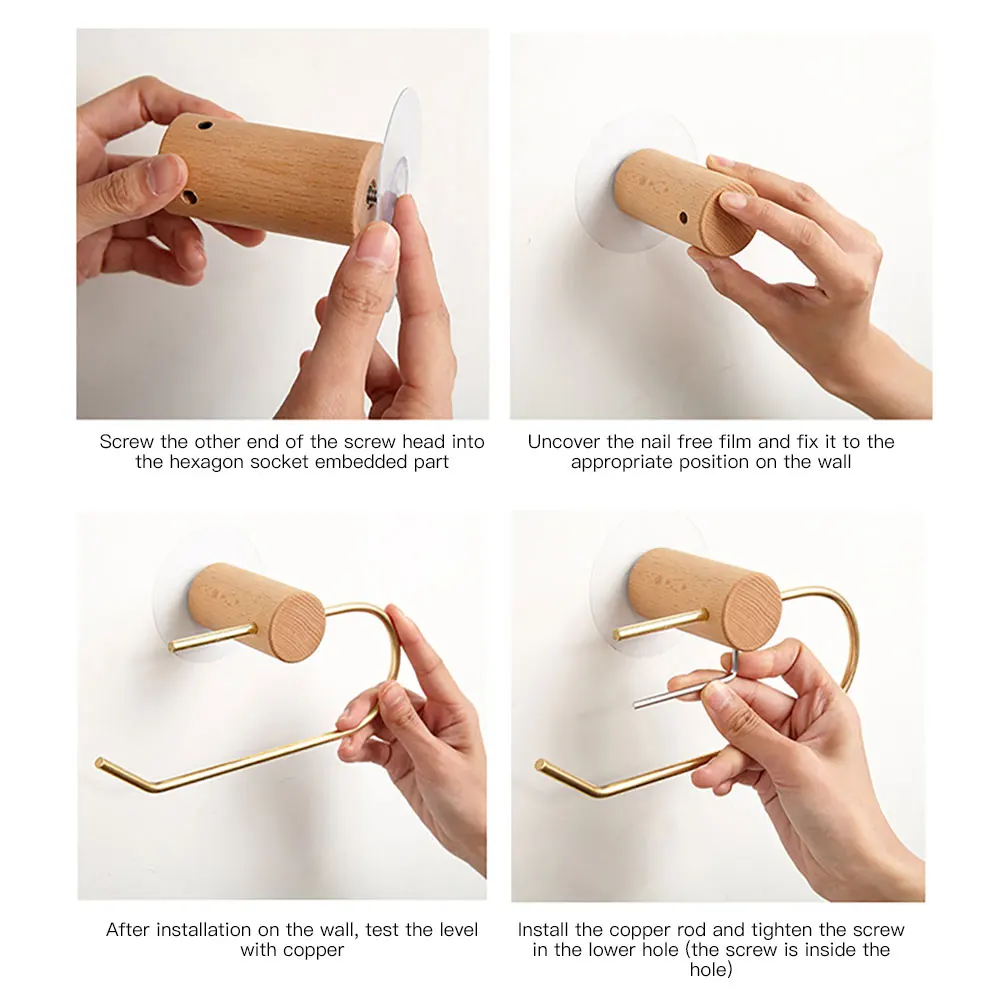 Screw the other end of the screw head into the hexagon socket embedded part

Uncover the nail free film and fix it to the appropriate position on the wall

After installation on the wall, test the level with copper

Install the copper rod and tighten the screw in the lower hole (the screw is inside the hole)