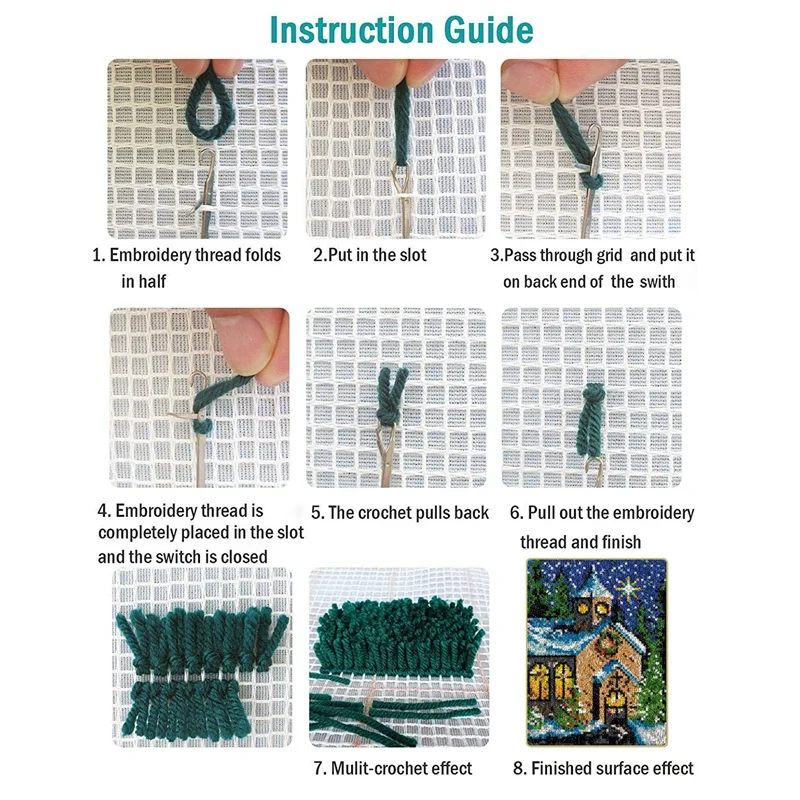 Instruction Guide

1. Embroidery thread folds in half

2.Put in the slot

3.Pass through grid and put it on back end of the swith

4. Embroidery thread is completely placed in the slot and the switch is closed

5. The crochet pulls back

6. Pull out the embroidery thread and finish

7. Mulit-crochet effect

8. Finished surface effect