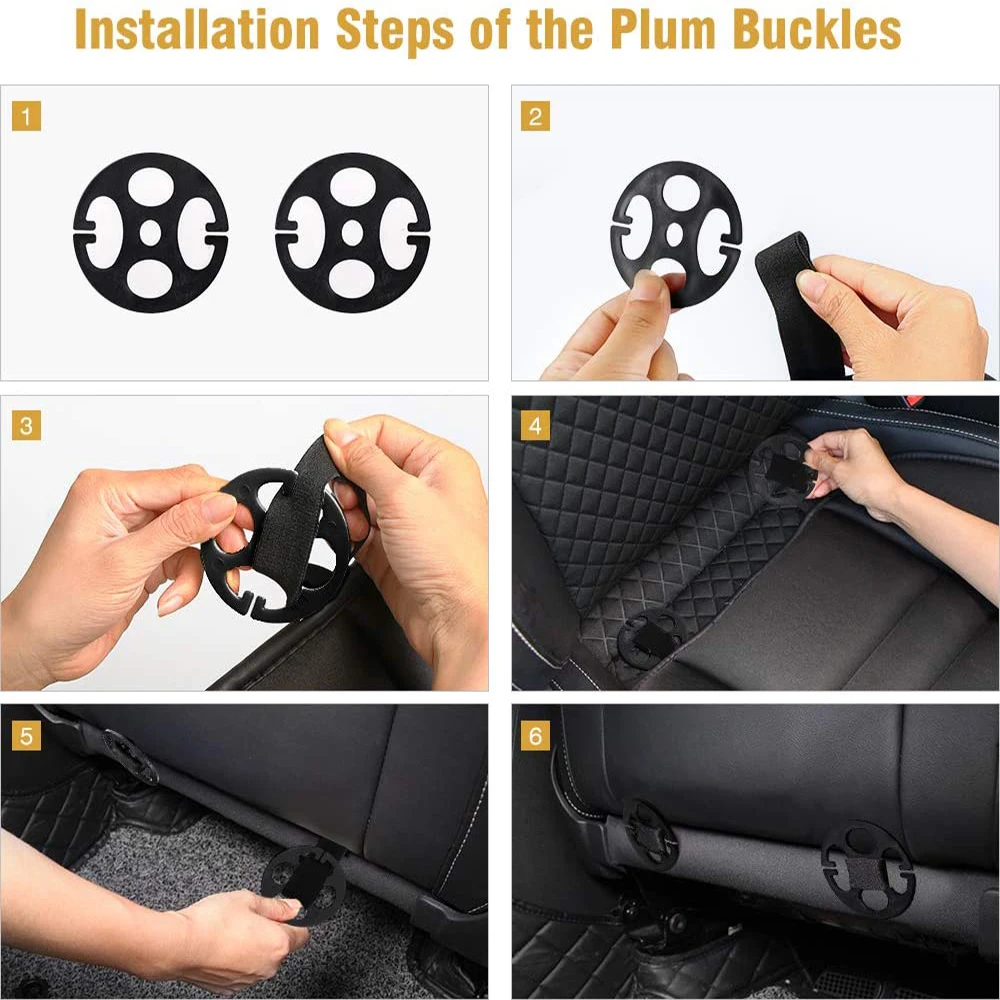 Installation Steps of the Plum Buckles

1

2

3

4

5

6