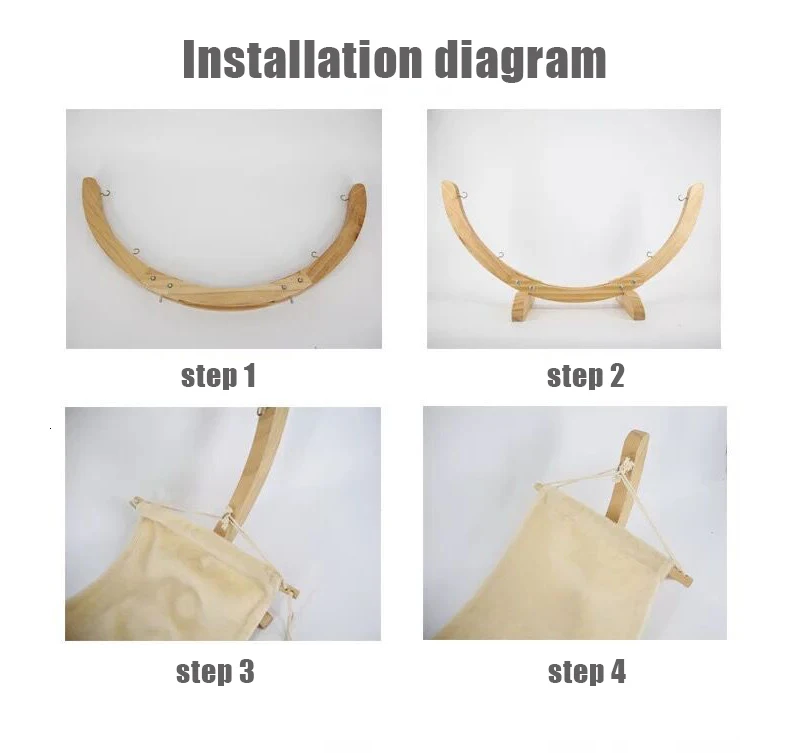 Installation diagram

step 1

step 2

step 3

step 4