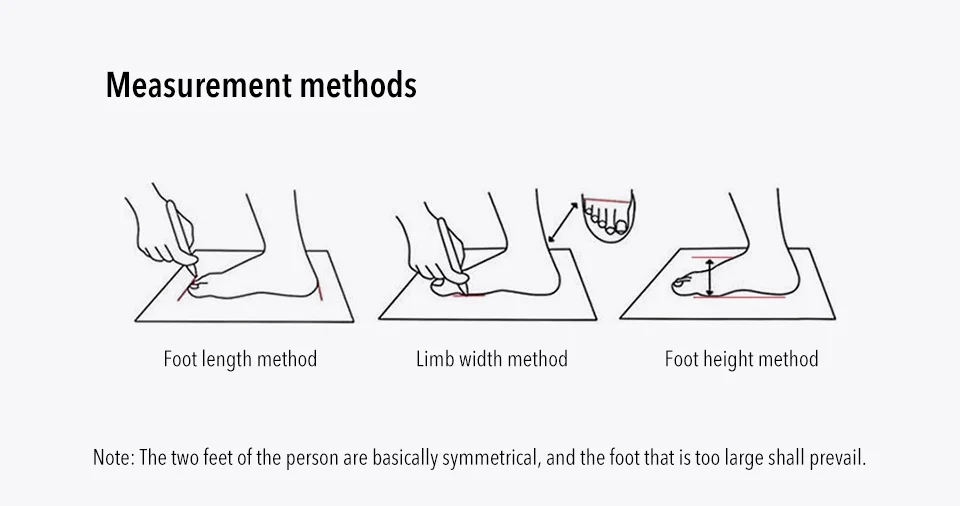 Measurement methods

Foot length method

Limb width method

Foot height method

Note: The two feet of the person are basically symmetrical, and the foot that is too large shall prevail.