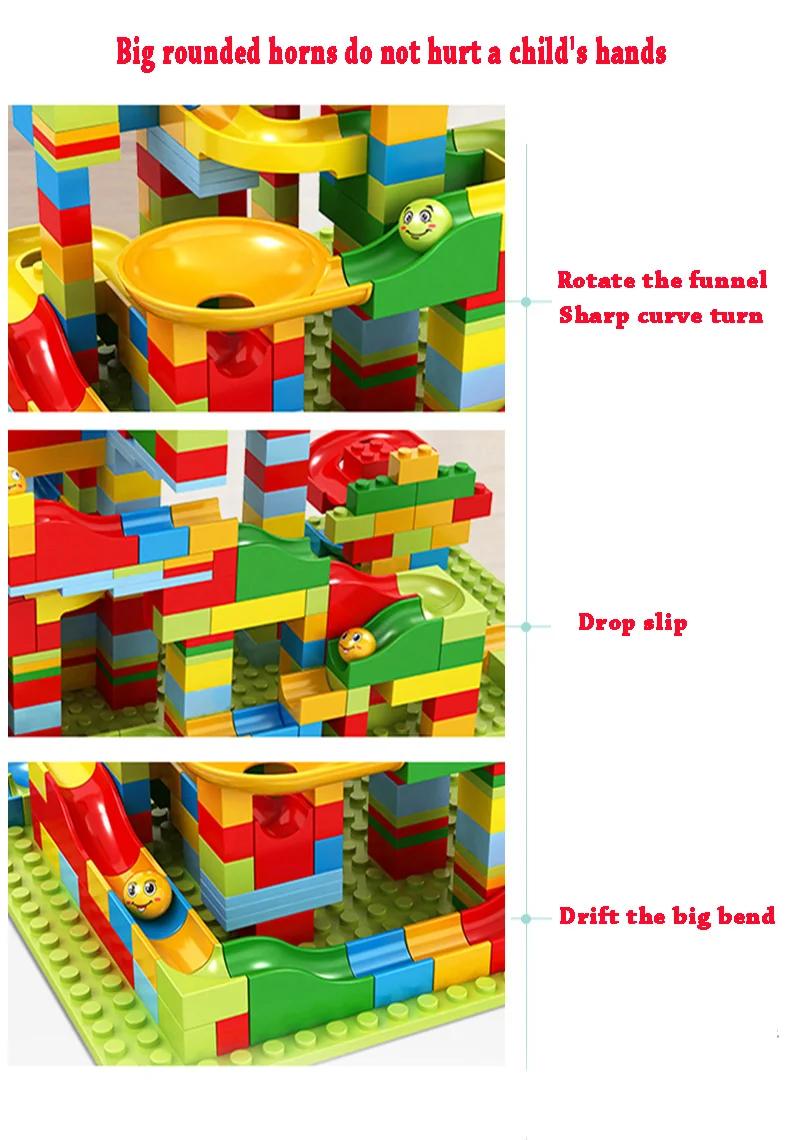 Big rounded horns do not hurt a child's hands

Rotate the funnel
Sharp curve turn

Drop slip

Drift the big bend