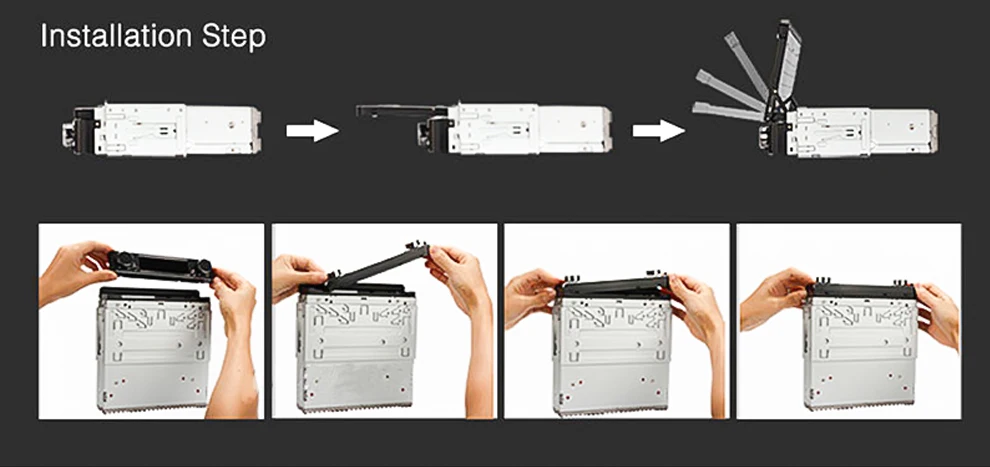 Installation Step