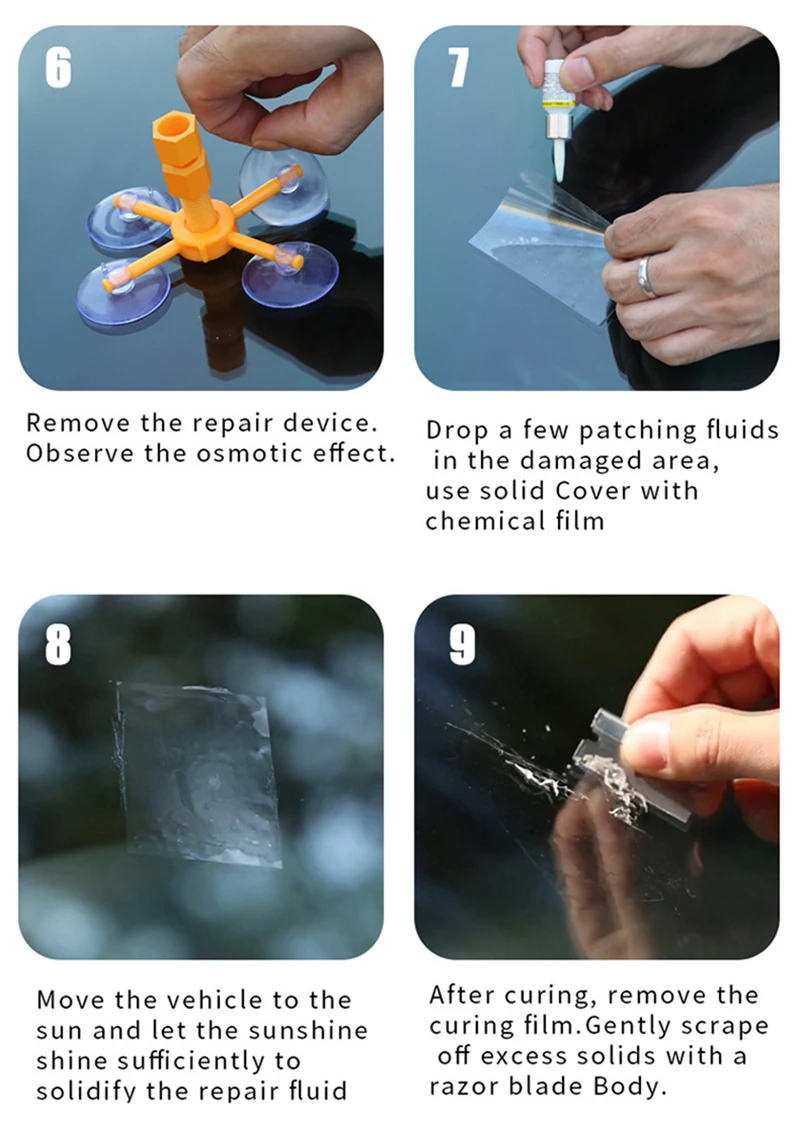 6

Remove the repair device. Observe the osmotic effect.

7

Drop a few patching fluids in the damaged area, use solid Cover with chemical film

8

Move the vehicle to the sun and let the sunshine shine sufficiently to solidify the repair fluid

9

After curing, remove the curing film.Gently scrape off excess solids with a razor blade Body.