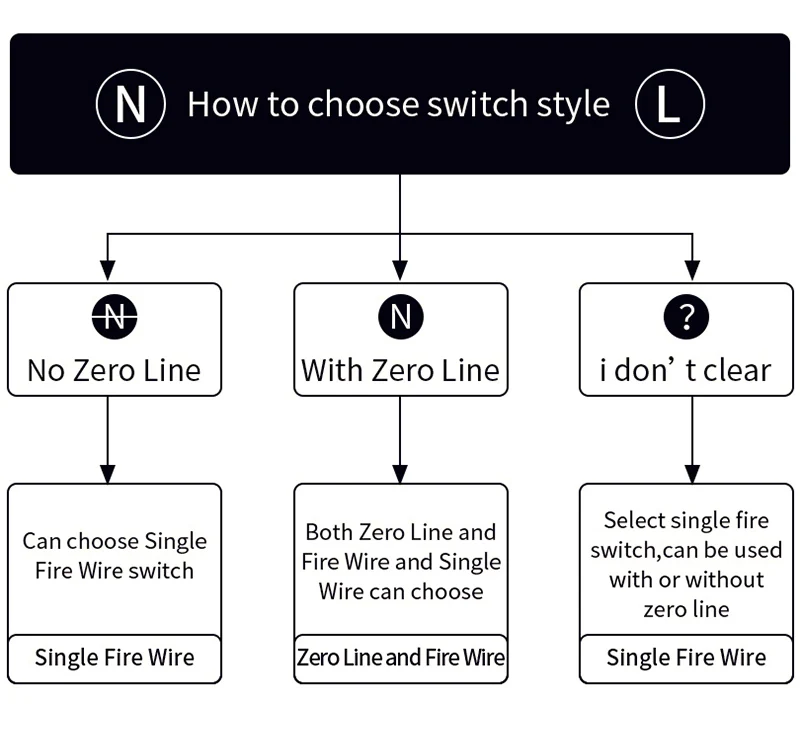 N How to choose switch style L

N
No Zero Line

N
With Zero Line

?
i don’ t clear

Can choose Single Fire Wire switch

Single Fire Wire

Both Zero Line and Fire Wire and Single Wire can choose

Zero Line and Fire Wire

Select single fire switch,can be used with or without zero line

Single Fire Wire