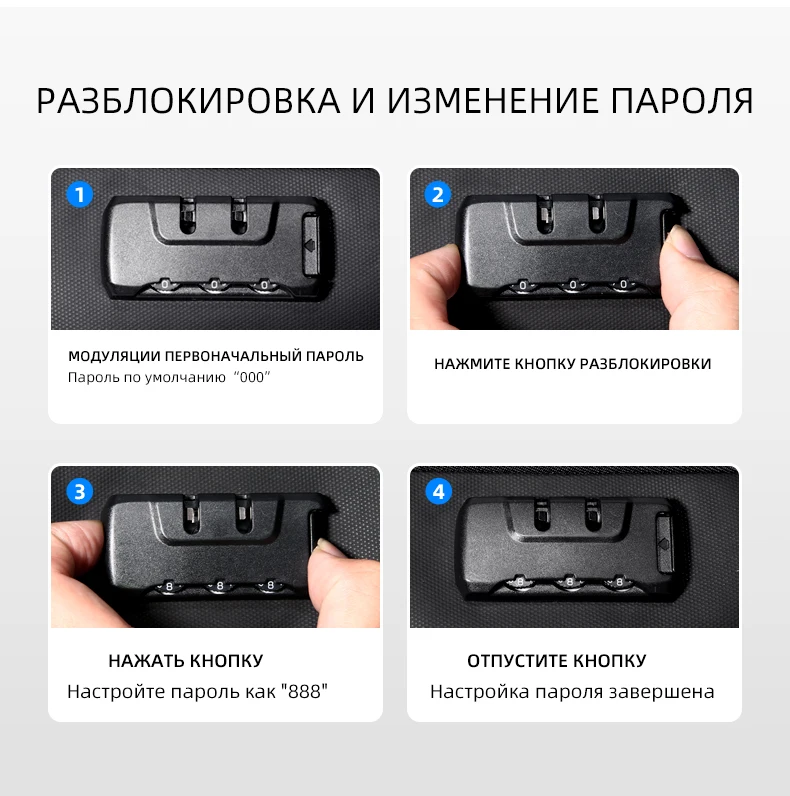 РАЗБЛОКИРОВКА И ИЗМЕНЕНИЕ ПАРОЛЯ

1

0 0 0

МОДУЛЯЦИИ ПЕРВОНАЧАЛЬНЫЙ ПАРОЛЬ
Пароль по умолчанию “000”

2

0 0 0

НАЖМИТЕ КНОПКУ РАЗБЛОКИРОВКИ

3

8 8 8

НАЖАТЬ КНОПКУ
Настройте пароль как "888"

4

8 8 8

ОТПУСТИТЕ КНОПКУ
Настройка пароля завершена