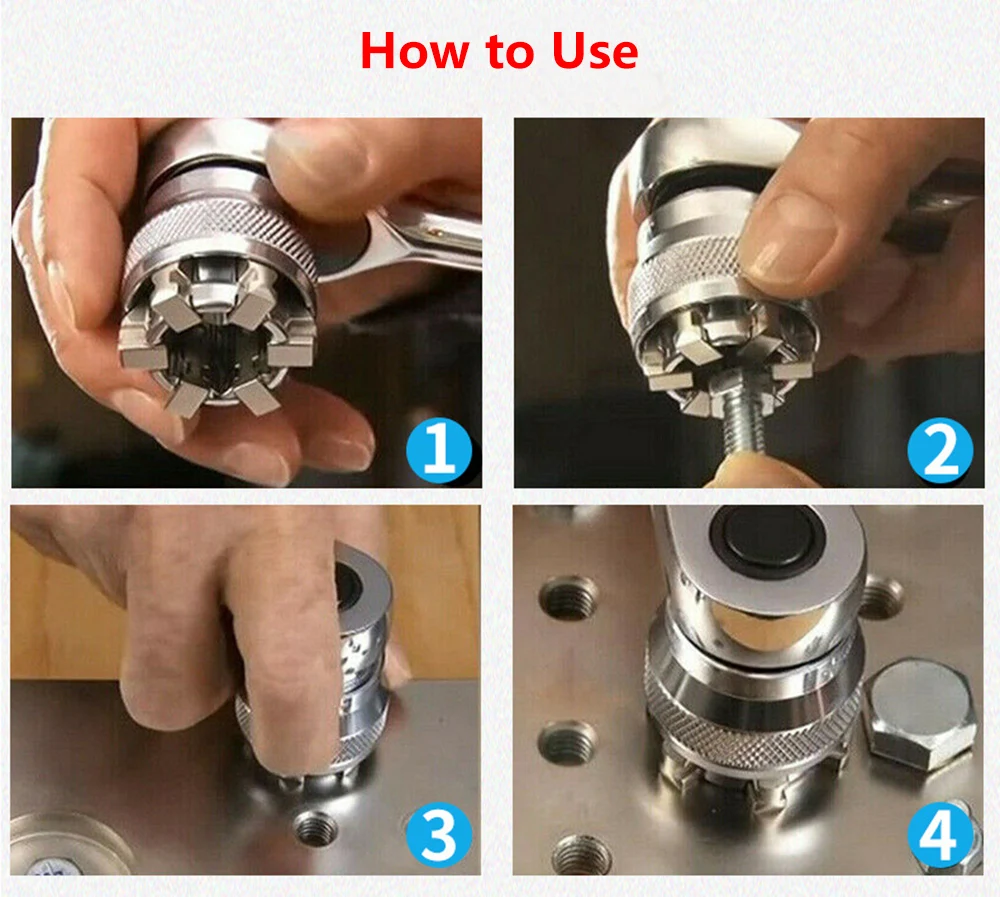 How to Use

1

2

3

4