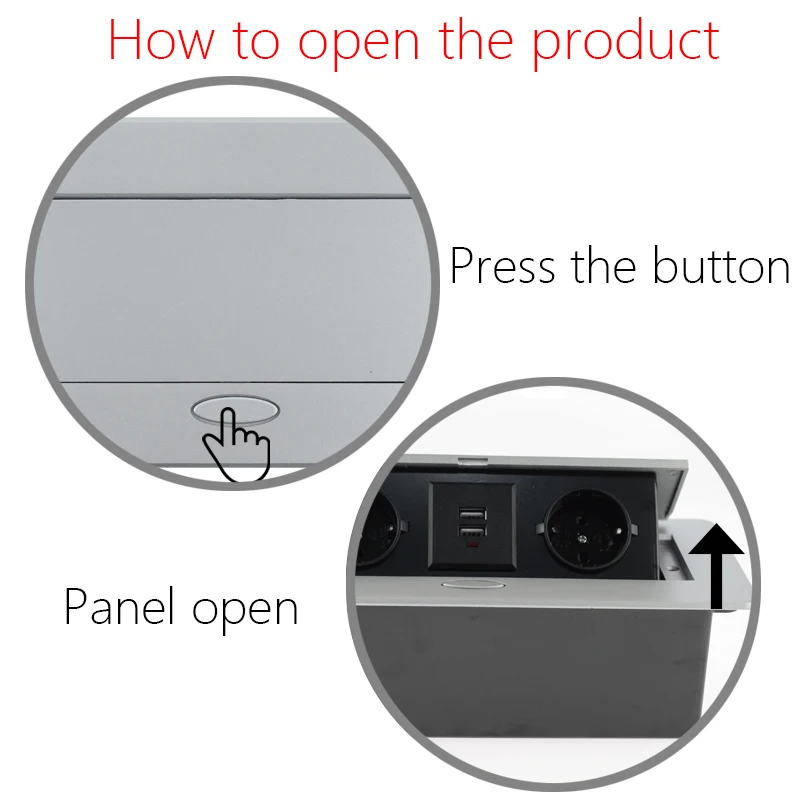 How to open the product

Press the button

Panel open