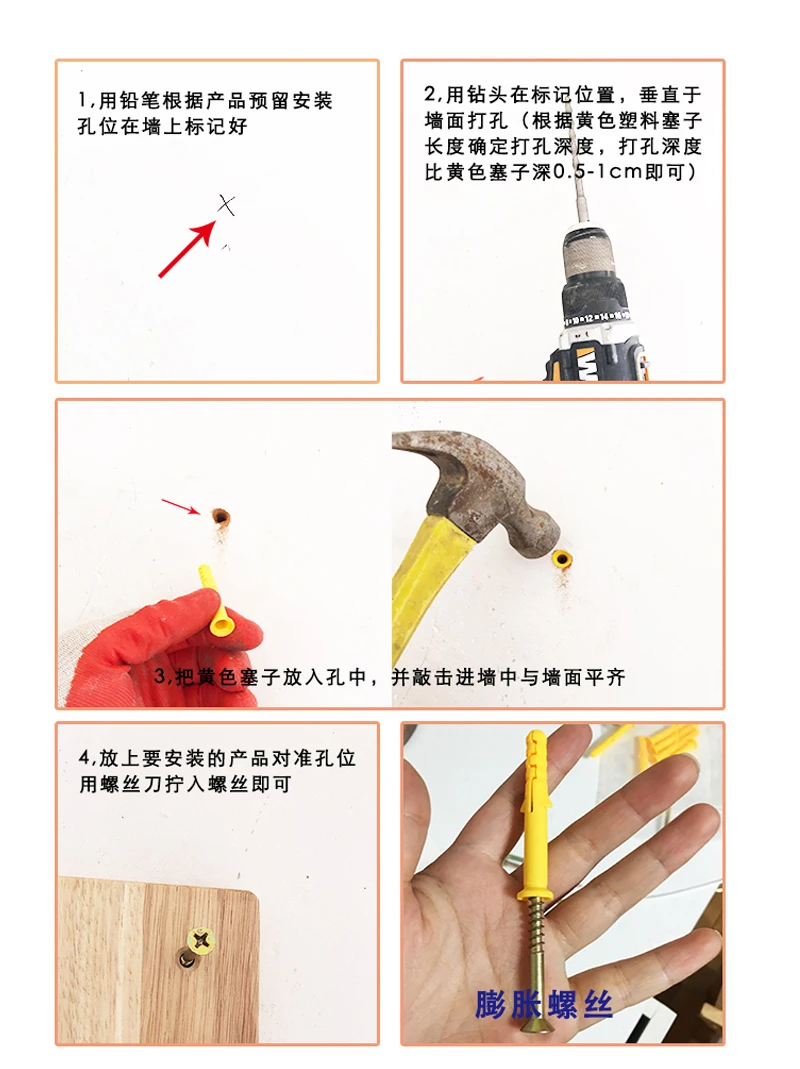 1,用铅笔根据产品预留安装孔位在墙上标记好

2,用钻头在标记位置，垂直于墙面打孔（根据黄色塑料塞子长度确定打孔深度，打孔深度比黄色塞子深0.5-1cm即可）

3,把黄色塞子放入孔中，并敲击进墙中与墙面平齐

4,放上要安装的产品对准孔位用螺丝刀拧入螺丝即可

膨胀螺丝