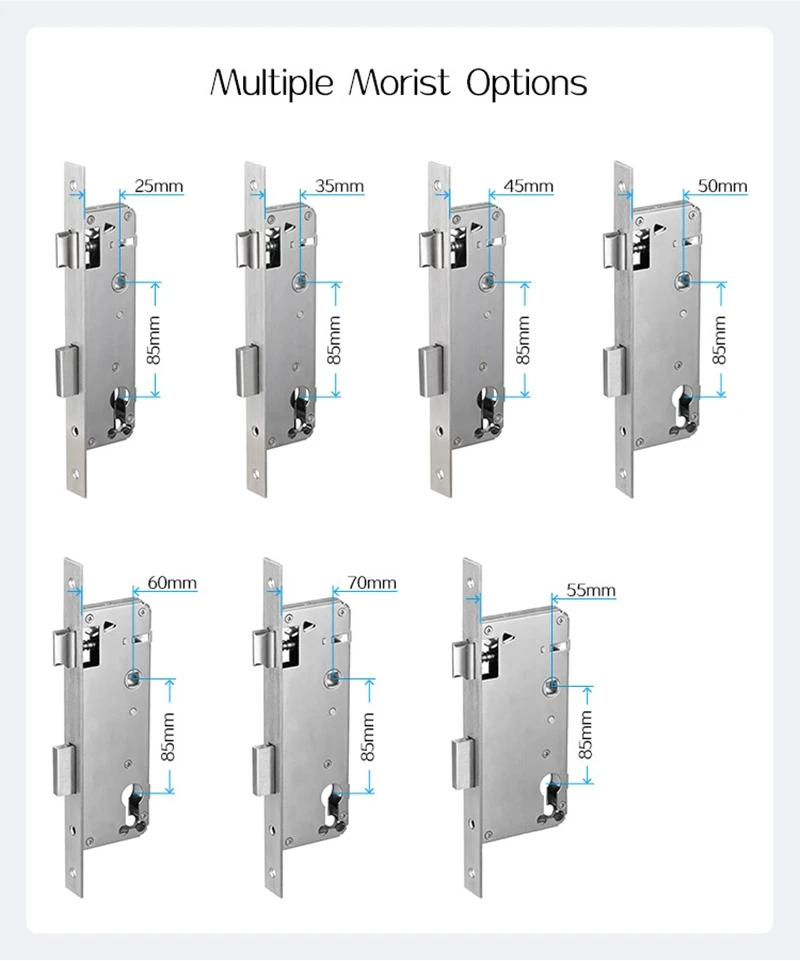 Multiple Morist Options

25mm
85mm

35mm
85mm

45mm
85mm

50mm
85mm

60mm
85mm

70mm
85mm

55mm
85mm