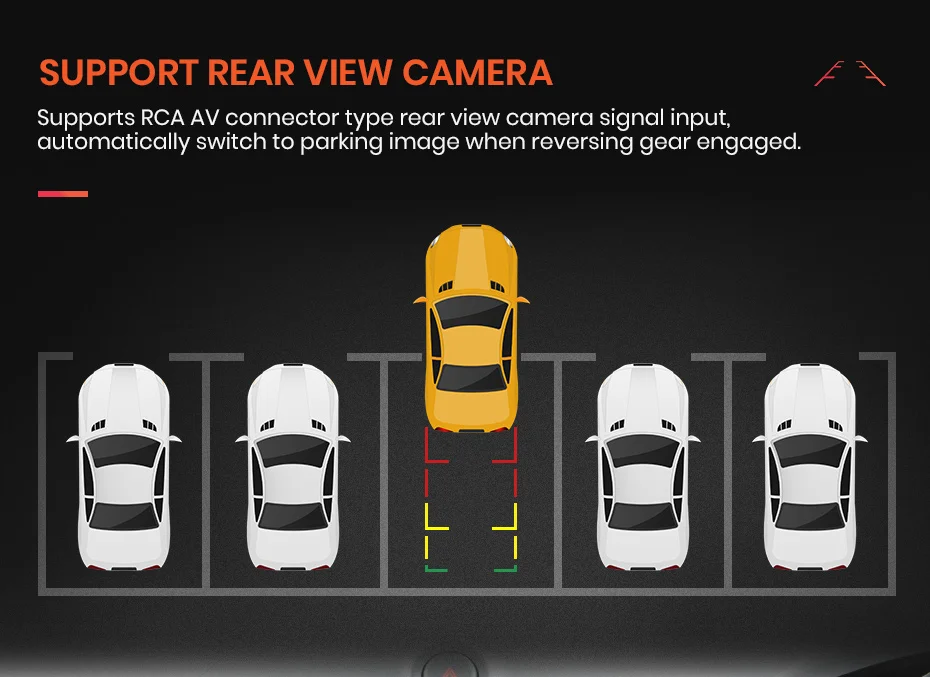 SUPPORT REAR VIEW CAMERA

Supports RCA AV connector type rear view camera signal input, automatically switch to parking image when reversing gear engaged.