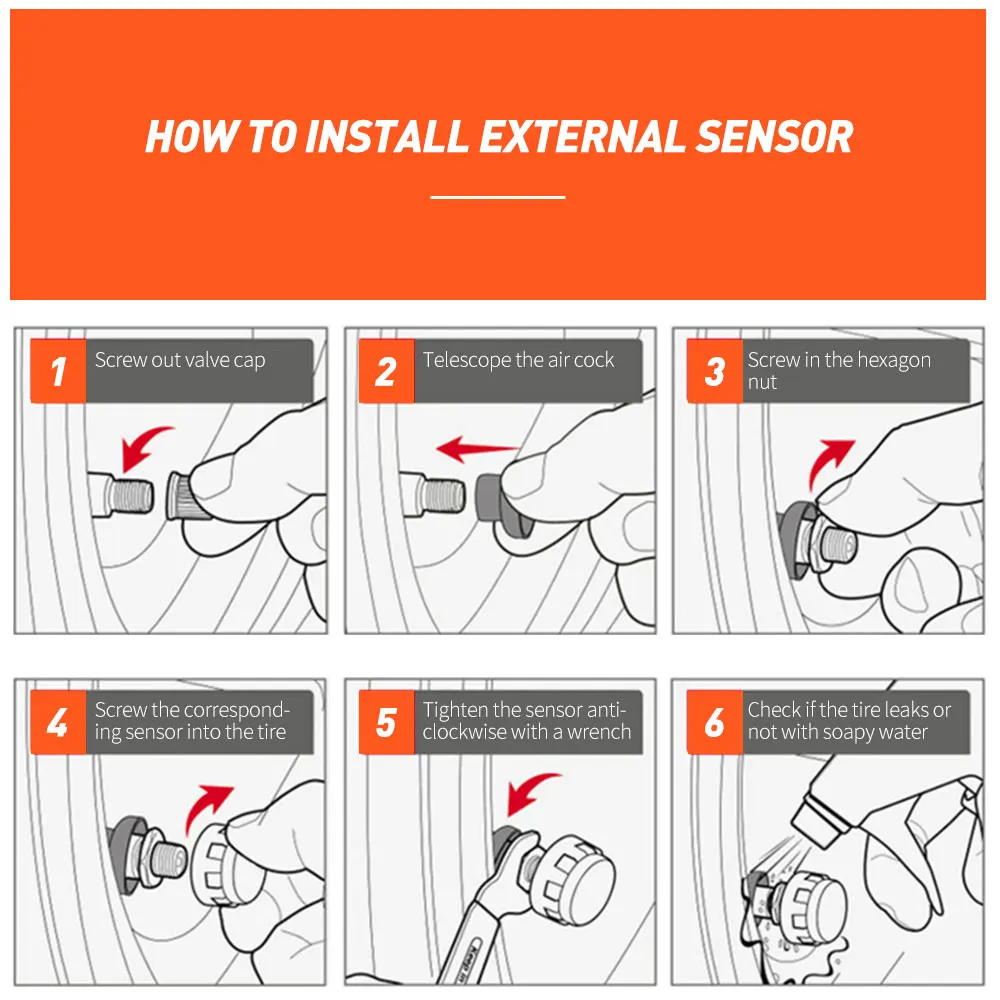 HOW TO INSTALL EXTERNAL SENSOR

1 Screw out valve cap

2 Telescope the air cock

3 Screw in the hexagon nut

4 Screw the corresponding sensor into the tire

5 Tighten the sensor anticlockwise with a wrench

6 Check if the tire leaks or not with soapy water