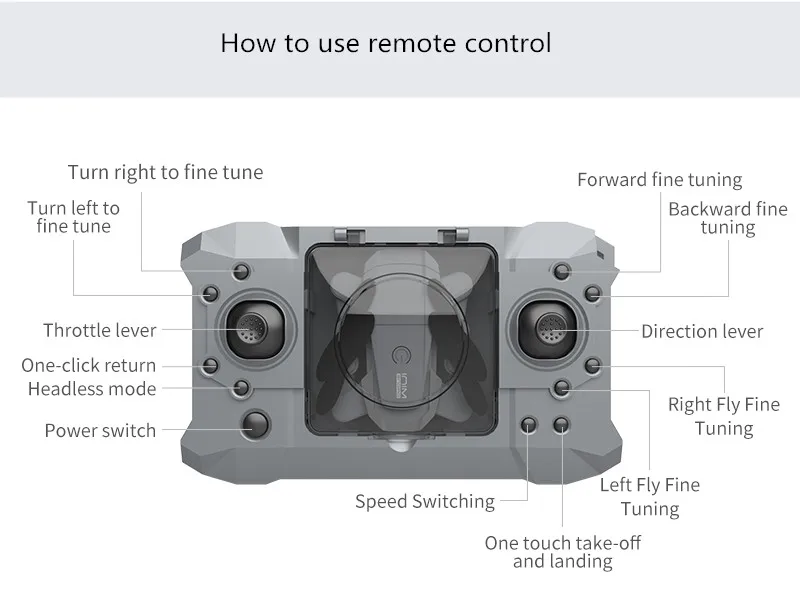 How to use remote control

Turn right to fine tune

Turn left to fine tune

Throttle lever

One-click return

Headless mode

Power switch

Forward fine tuning

Backward fine tuning

Direction lever

Right Fly Fine Tuning

Left Fly Fine Tuning

Speed Switching

One touch take-off and landing