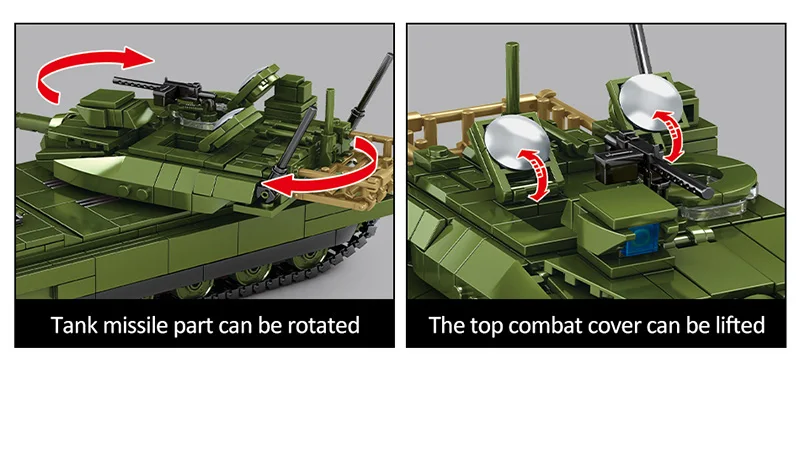 Tank missile part can be rotated

The top combat cover can be lifted