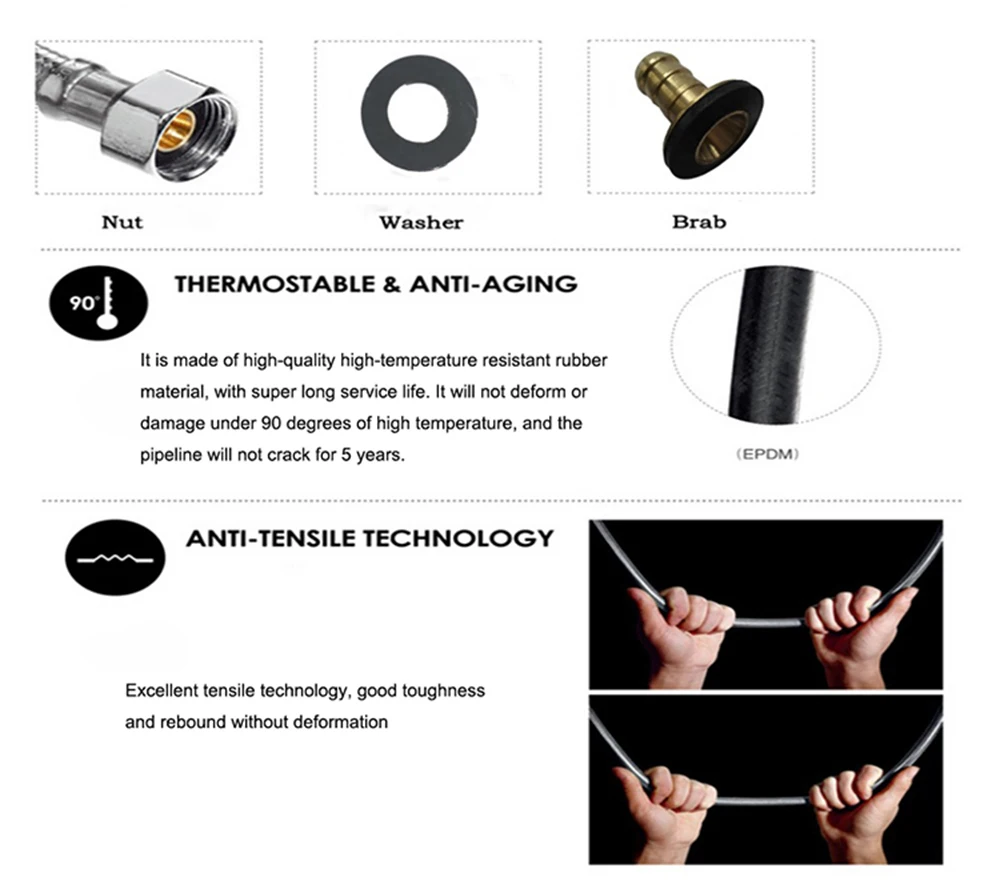 Nut

Washer

Brab

90°

THERMOSTABLE & ANTI-AGING

It is made of high-quality high-temperature resistant rubber material, with super long service life. It will not deform or damage under 90 degrees of high temperature, and the pipeline will not crack for 5 years.

(EPDM)

ANTI-TENSILE TECHNOLOGY

Excellent tensile technology, good toughness and rebound without deformation