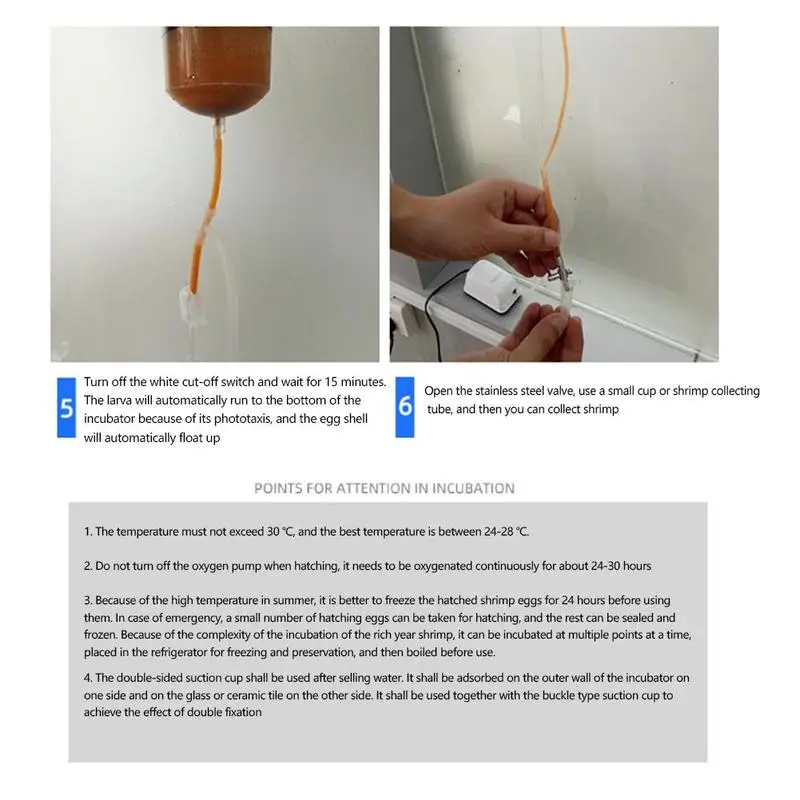 5 Turn off the white cut-off switch and wait for 15 minutes. The larva will automatically run to the bottom of the incubator because of its phototaxis, and the egg shell will automatically float up

6 Open the stainless steel valve, use a small cup or shrimp collecting tube, and then you can collect shrimp

POINTS FOR ATTENTION IN INCUBATION

1. The temperature must not exceed 30 ℃, and the best temperature is between 24-28 ℃.

2. Do not turn off the oxygen pump when hatching, it needs to be oxygenated continuously for about 24-30 hours

3. Because of the high temperature in summer, it is better to freeze the hatched shrimp eggs for 24 hours before using them. In case of emergency, a small number of hatching eggs can be taken for hatching, and the rest can be sealed and frozen. Because of the complexity of the incubation of the rich year shrimp, it can be incubated at multiple points at a time, placed in the refrigerator for freezing and preservation, and then boiled before use.

4. The double-sided suction cup shall be used after selling water. It shall be adsorbed on the outer wall of the incubator on one side and on the glass or ceramic tile on the other side. It shall be used together with the buckle type suction cup to achieve the effect of double fixation