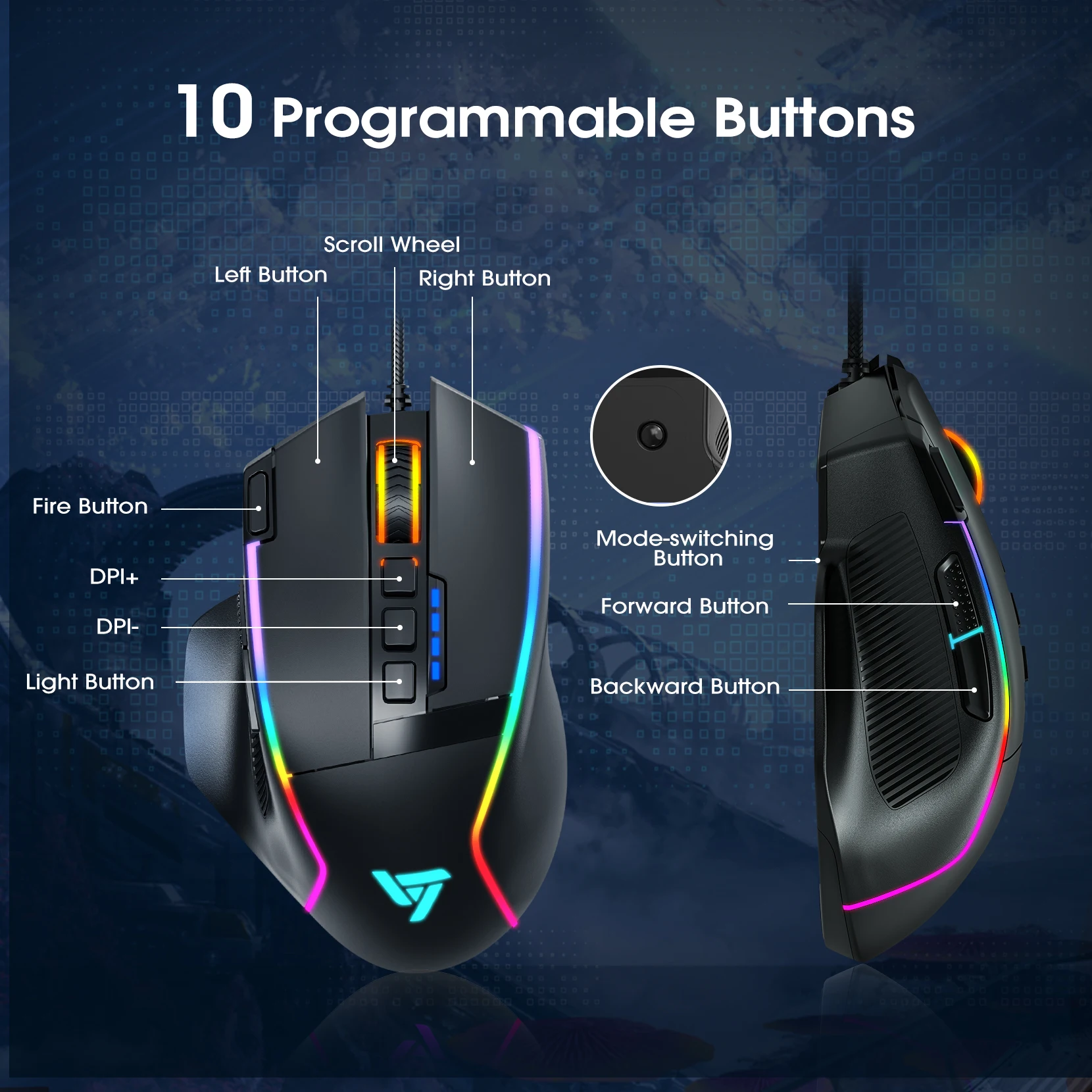 10 Programmable Buttons

Scroll Wheel
Left Button
Right Button
Fire Button
DPI+
DPI-
Light Button

Mode-switching Button
Forward Button
Backward Button