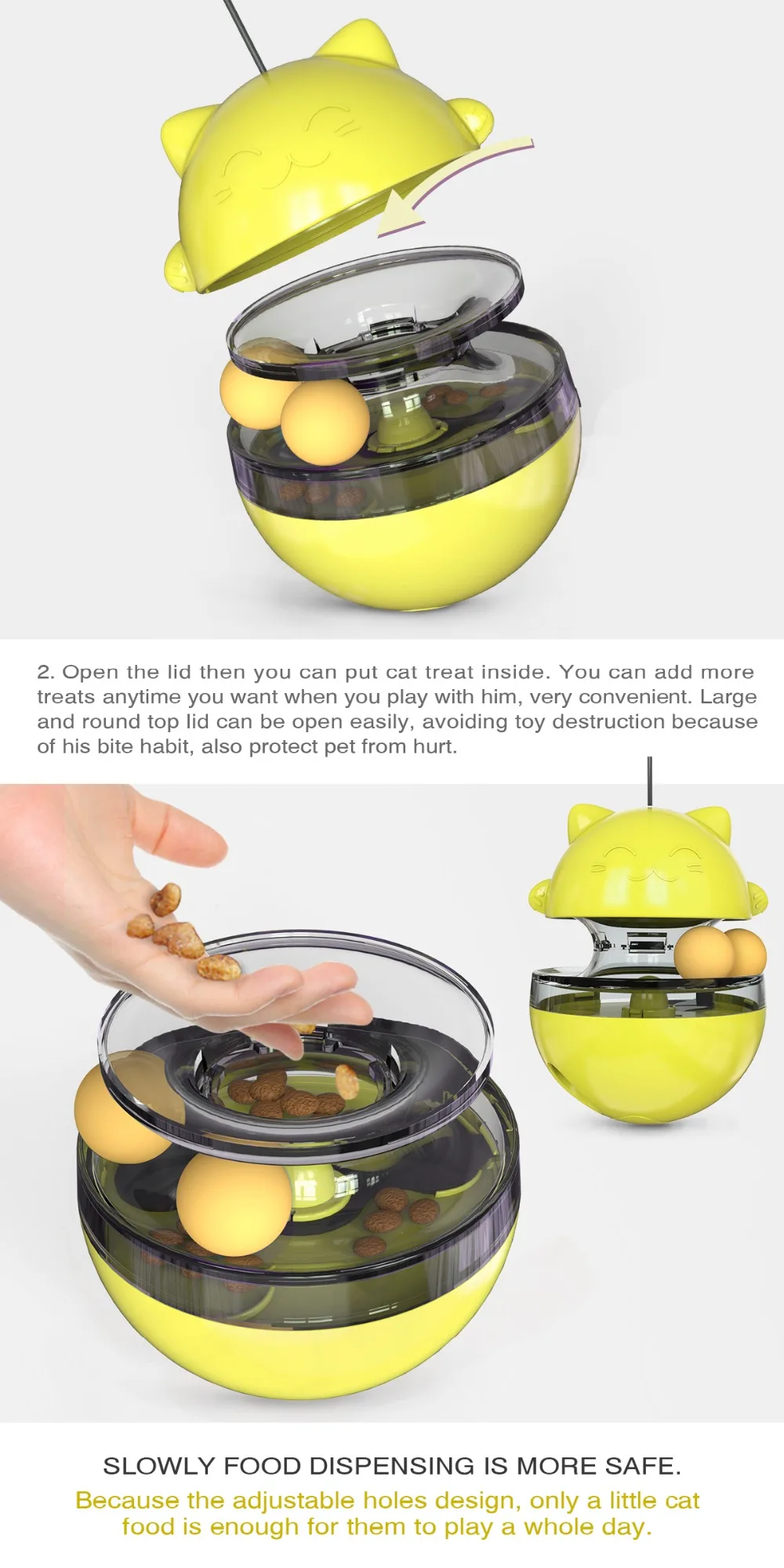 2. Open the lid then you can put cat treat inside. You can add more treats anytime you want when you play with him, very convenient. Large and round top lid can be open easily, avoiding toy destruction because of his bite habit, also protect pet from hurt.

SLOWLY FOOD DISPENSING IS MORE SAFE.

Because the adjustable holes design, only a little cat food is enough for them to play a whole day.