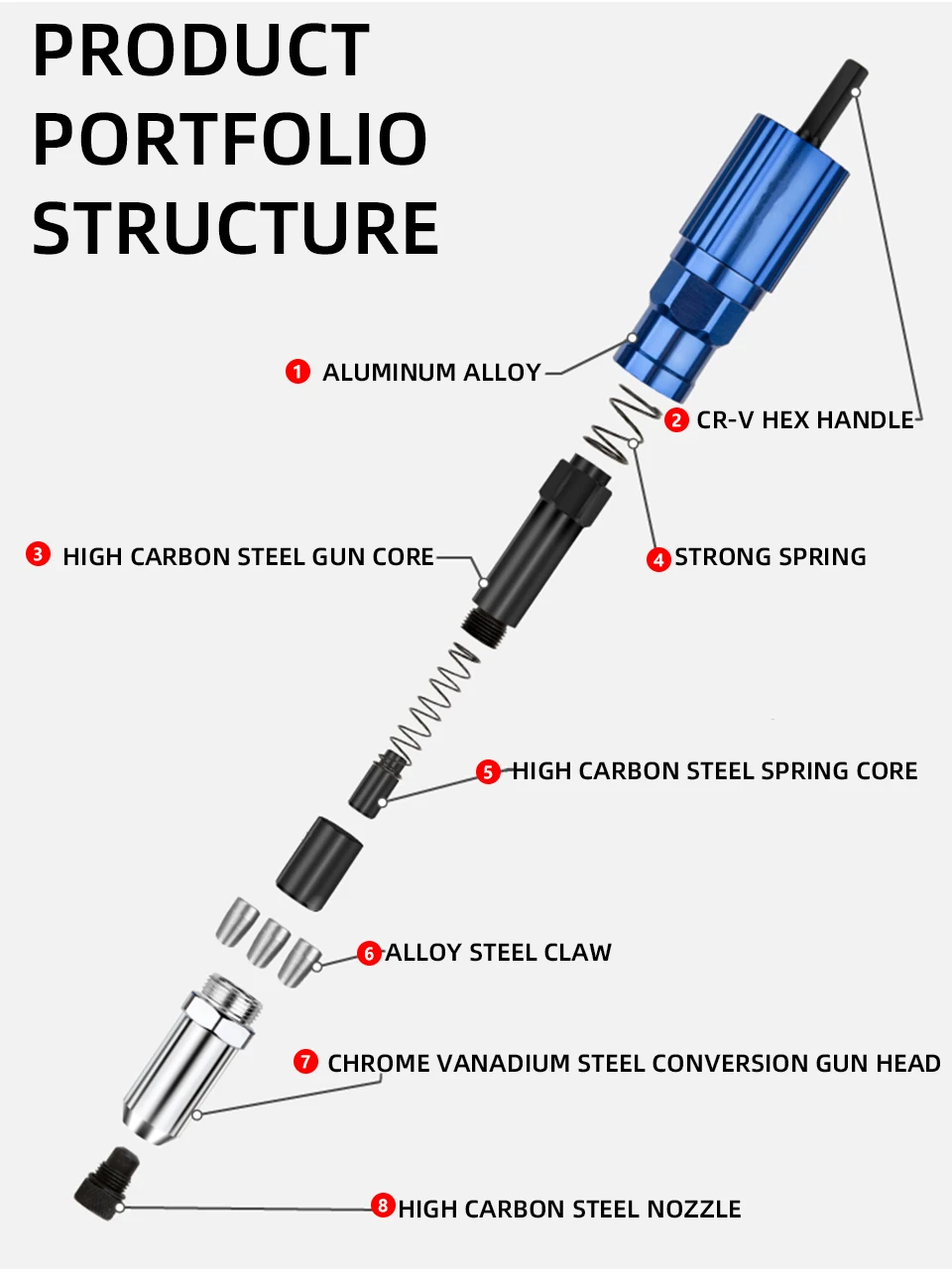 PRODUCT PORTFOLIO STRUCTURE

1 ALUMINUM ALLOY

2 CR-V HEX HANDLE

3 HIGH CARBON STEEL GUN CORE

4 STRONG SPRING

5 HIGH CARBON STEEL SPRING CORE

6 ALLOY STEEL CLAW

7 CHROME VANADIUM STEEL CONVERSION GUN HEAD

8 HIGH CARBON STEEL NOZZLE